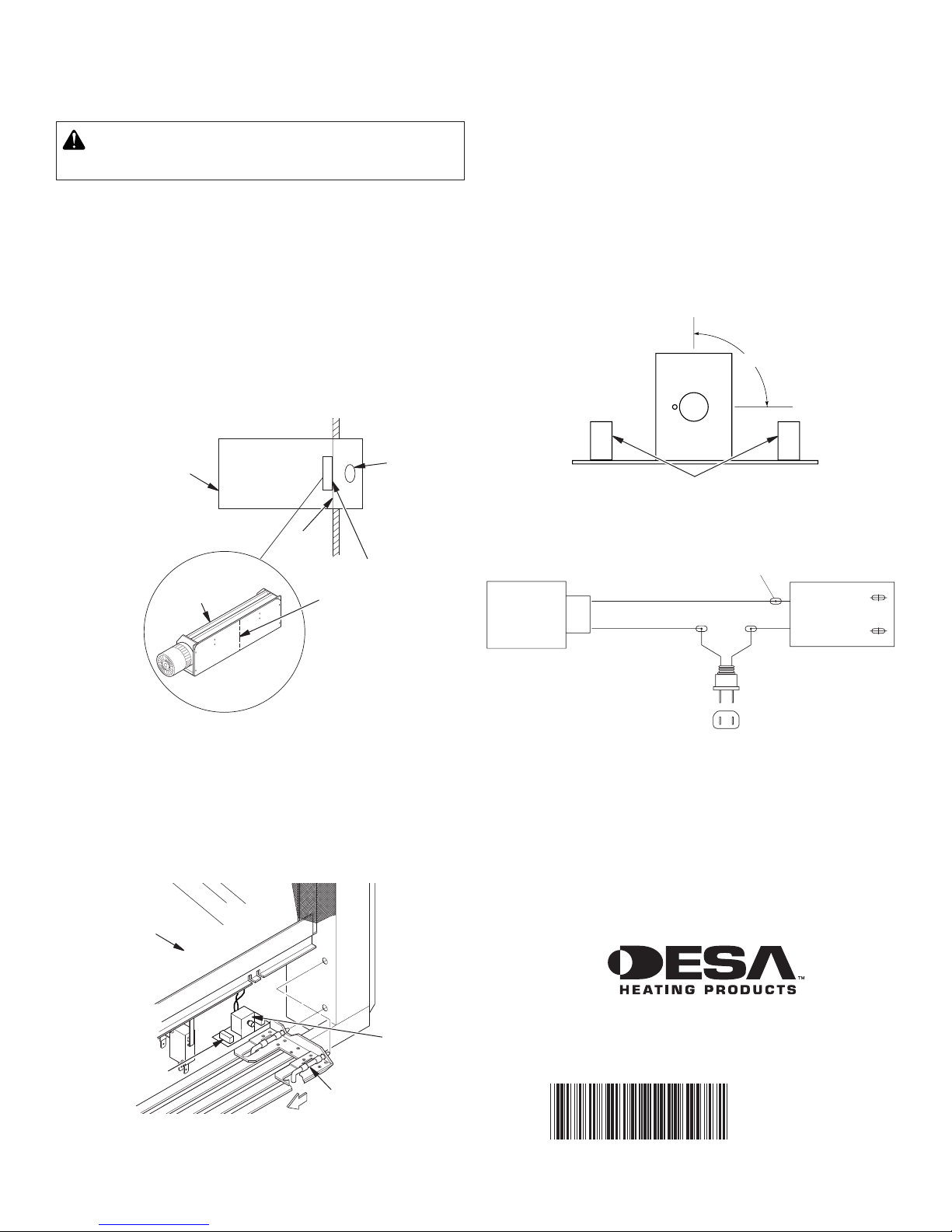 DESA™
HEATING PRODUCTS