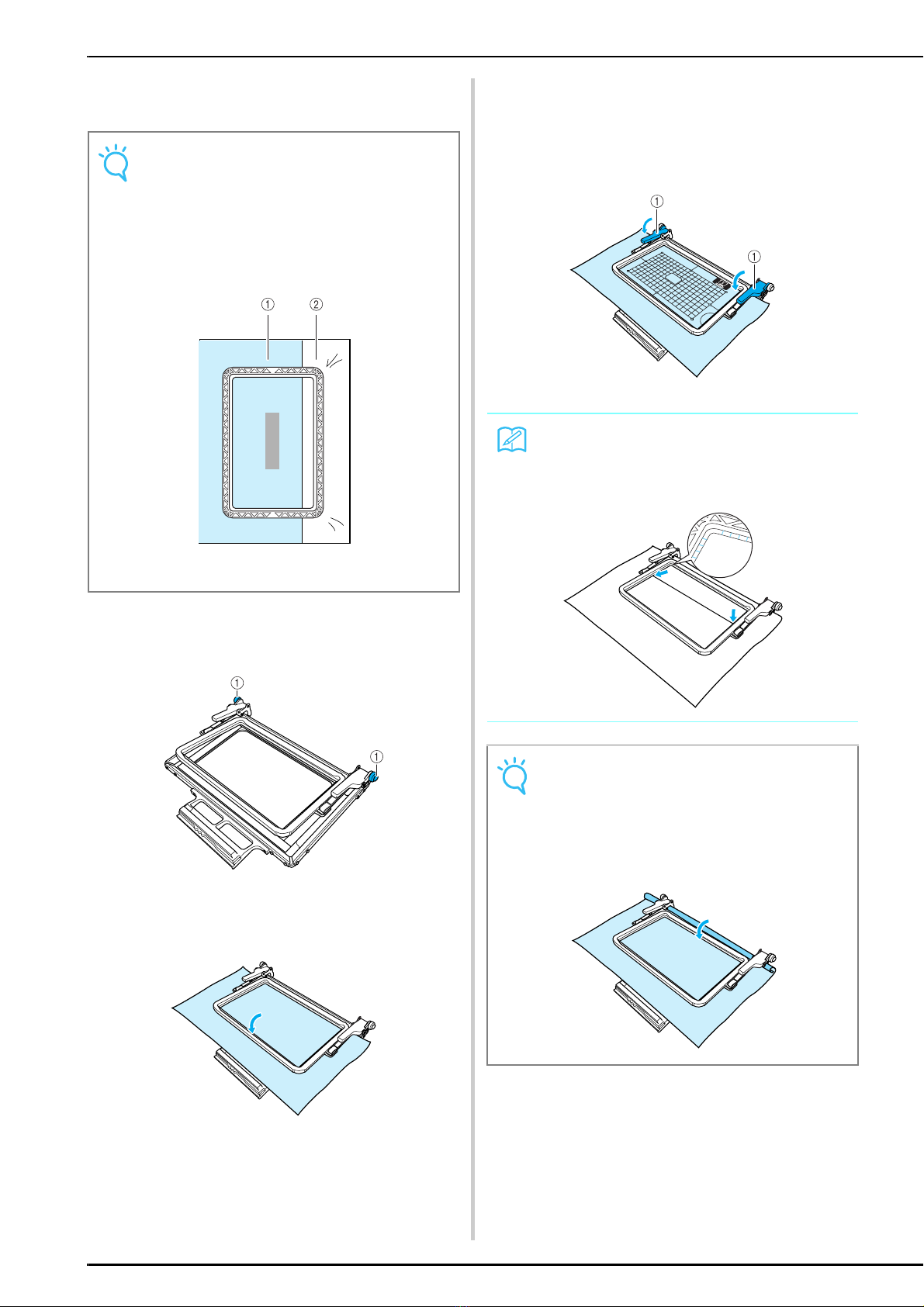 ①
②
①
①
①
①