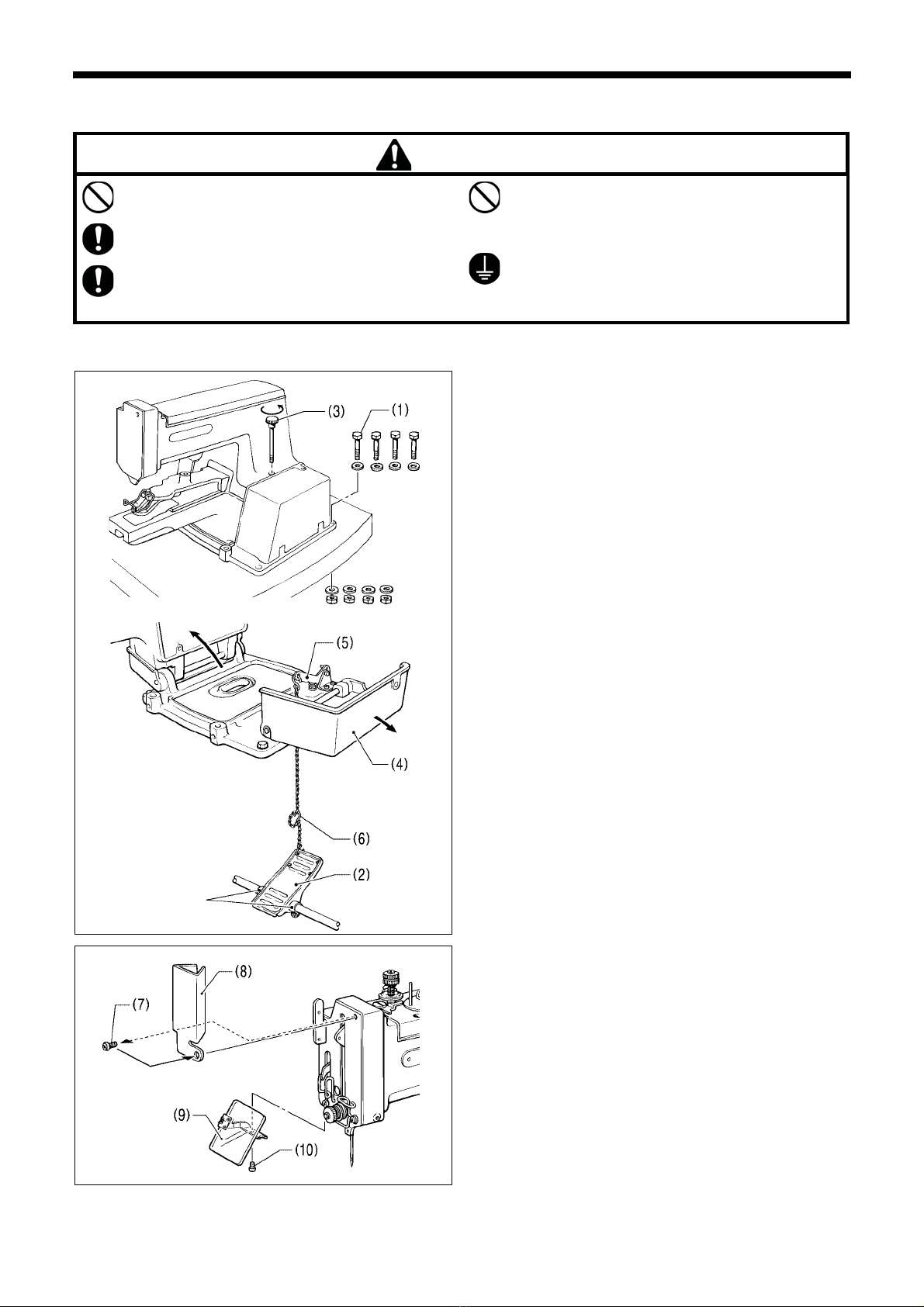 (3)
(1)
(5)
(4)
(6)
(2)
(8)
(7)
(9)
(10)