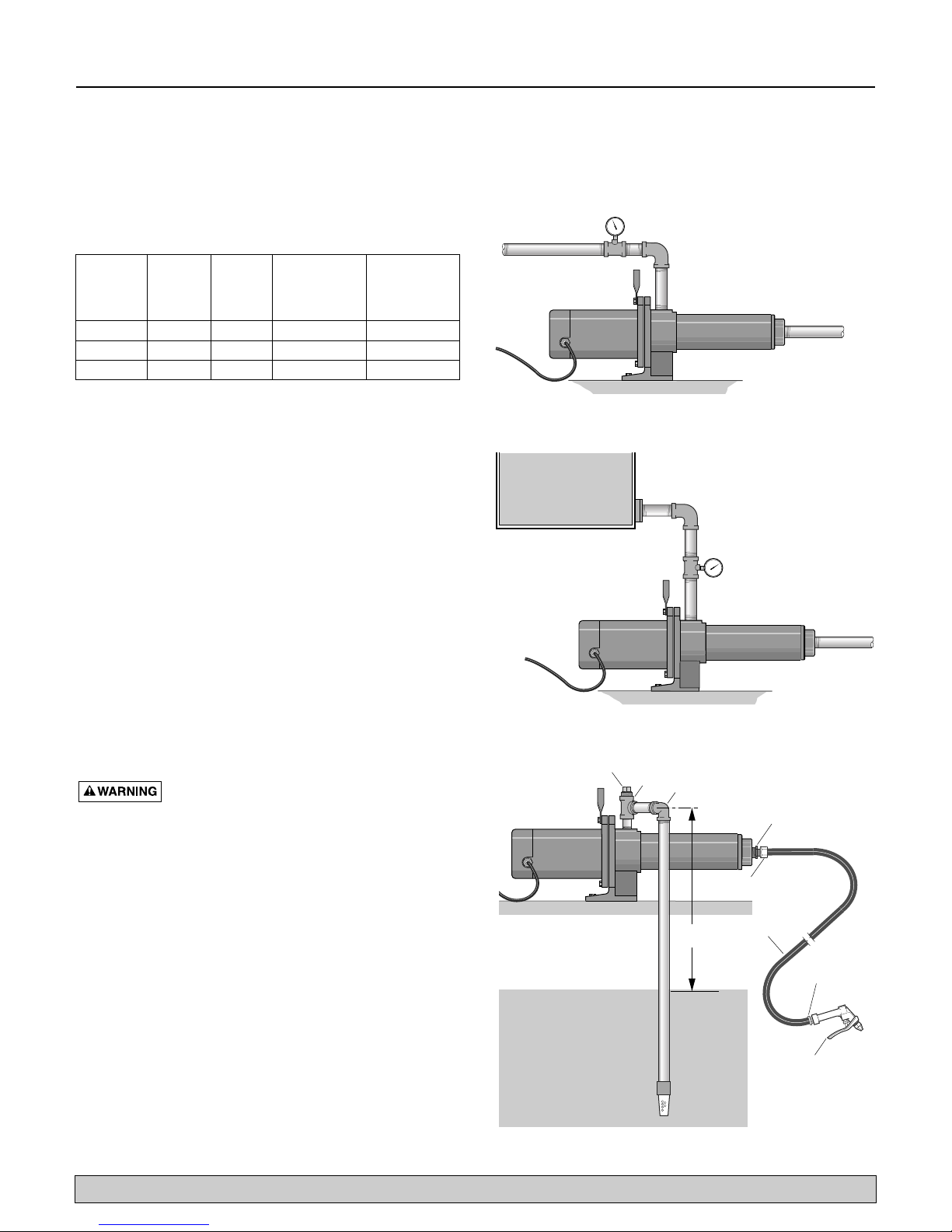 WARNING