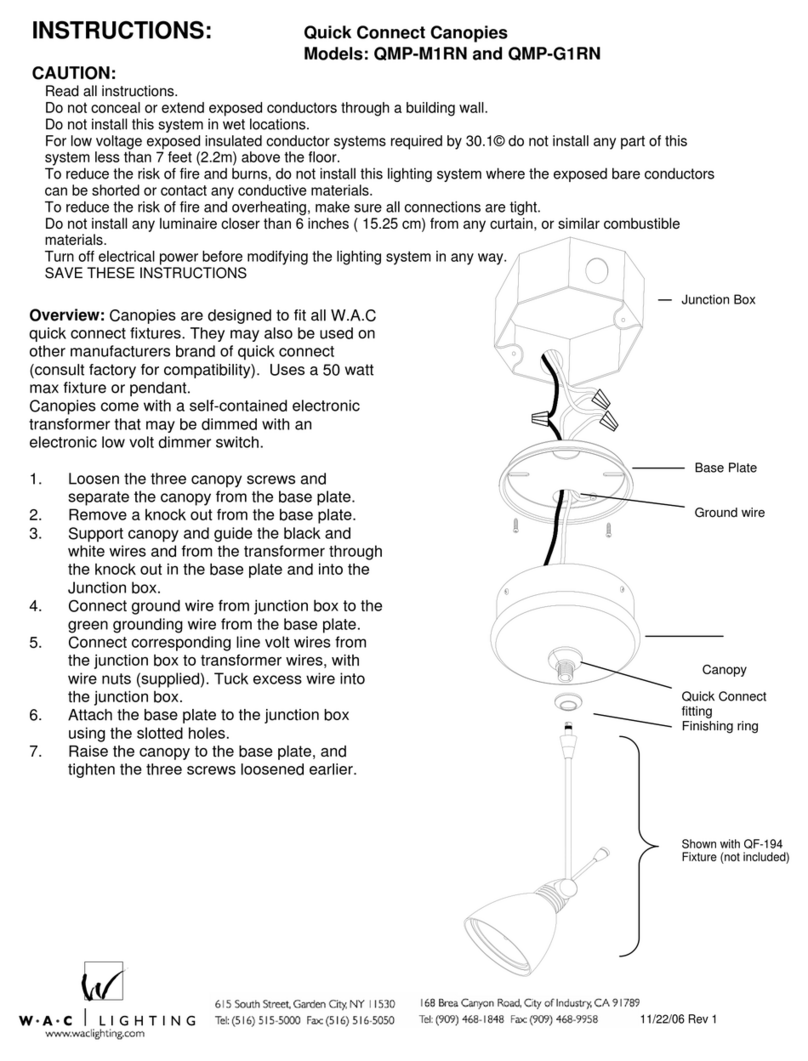 INSTRUCTIONS:

Quick Connect Canopies
Models: QMP-M1RN and QMP-G1RN

CAUTION:
Read all instructions.
Do not conceal or extend exposed conductors through a building wall.
Do not install this system in wet locations.
For low voltage exposed insulated conductor systems required by 30.1© do not install any part of this system less than 7 feet (2.2m) above the floor.
To reduce the risk of fire and burns, do not install this lighting system where the exposed bare conductors can be shorted or contact any conductive materials.
To reduce the risk of fire and overheating, make sure all connections are tight.
Do not install any luminaire closer than 6 inches ( 15.25 cm) from any curtain, or similar combustible materials.
Turn off electrical power before modifying the lighting system in any way.
SAVE THESE INSTRUCTIONS

Overview: Canopies are designed to fit all W.A.C quick connect fixtures. They may also be used on other manufacturers brand of quick connect (consult factory for compatibility). Uses a 50 watt max fixture or pendant.
Canopies come with a self-contained electronic transformer that may be dimmed with an electronic low volt dimmer switch.

1. Loosen the three canopy screws and separate the canopy from the base plate.
2. Remove a knock out from the base plate.
3. Support canopy and guide the black and white wires and from the transformer through the knock out in the base plate and into the Junction box.
4. Connect ground wire from junction box to the green grounding wire from the base plate.
5. Connect corresponding line volt wires from the junction box to transformer wires, with wire nuts (supplied). Tuck excess wire into the junction box.
6. Attach the base plate to the junction box using the slotted holes.
7. Raise the canopy to the base plate, and tighten the three screws loosened earlier.

Junction Box
Base Plate
Ground wire
Canopy
Quick Connect fitting
Finishing ring
Shown with QF-194 Fixture (not included)

W·A·C | LIGHTING
www.waclighting.com
615 South Street, Garden City, NY 11530
Tel: (516) 515-5000 Fax: (516) 516-5050
168 Brea Canyon Road, City of Industry, CA 91789
Tel: (909) 468-1848 Fax: (909) 468-9958
11/22/06 Rev 1