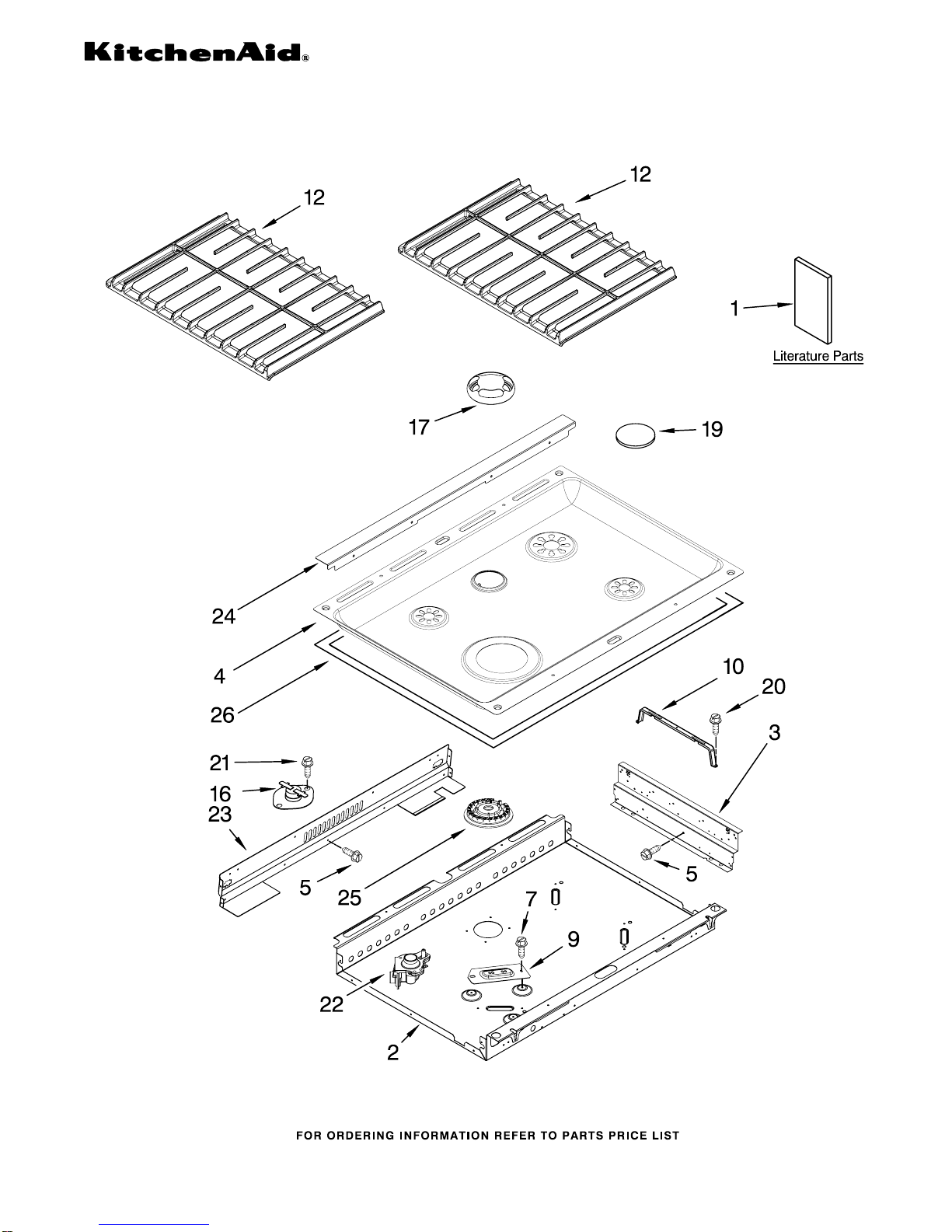 KitchenAid®

12

12

1

Literature Parts

17

19

24

4

26

10

20

3

21

16

23

5

25

5

7

9

22

2

FOR ORDERING INFORMATION REFER TO PARTS PRICE LIST