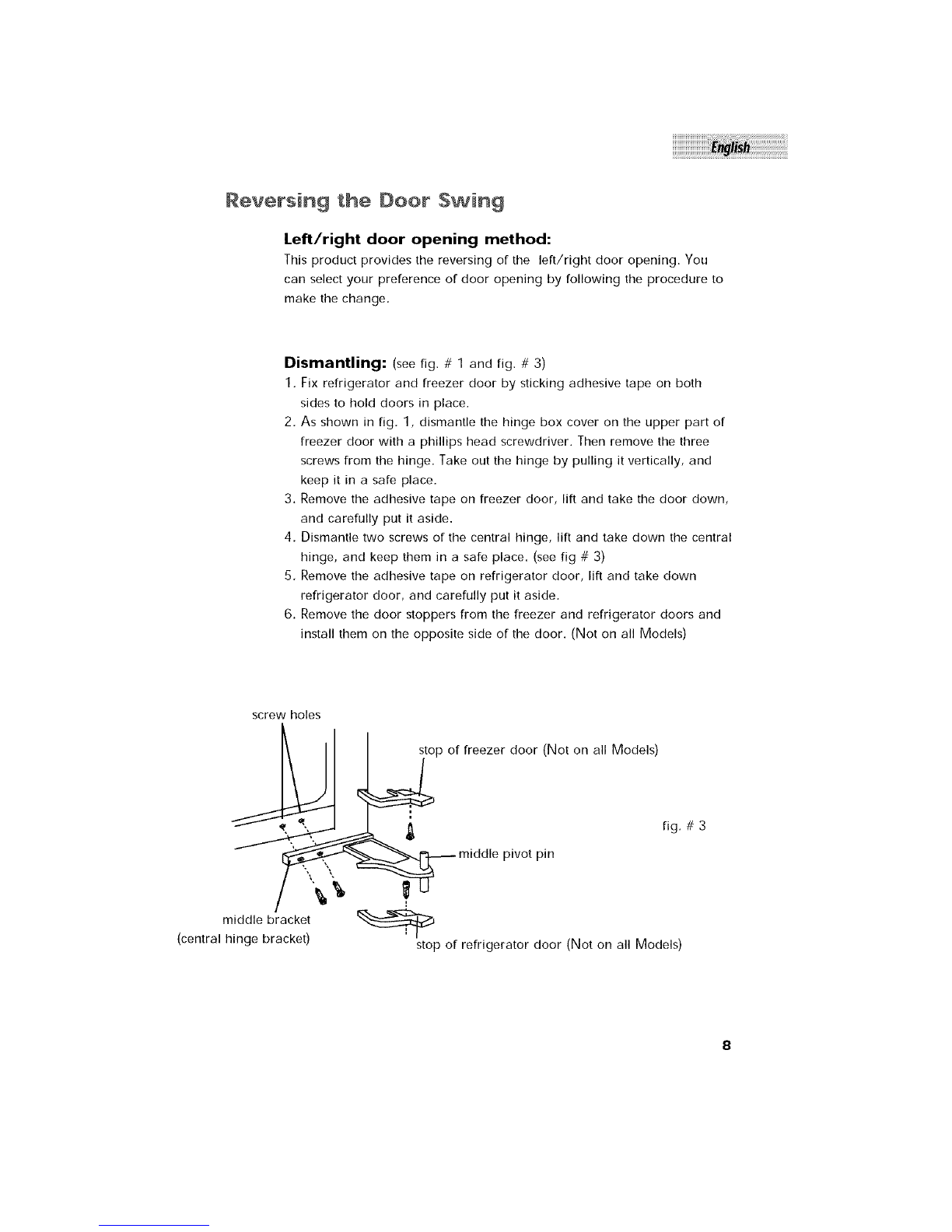 English

Reversing the Door Swing

Left/right door opening method:
This product provides the reversing of the left/right door opening. You can select your preference of door opening by following the procedure to make the change.

Dismantling: (see fig. # 1 and fig. # 3)
1. Fix refrigerator and freezer door by sticking adhesive tape on both sides to hold doors in place.
2. As shown in fig. 1, dismantle the hinge box cover on the upper part of freezer door with a phillips head screwdriver. Then remove the three screws from the hinge. Take out the hinge by pulling it vertically, and keep it in a safe place.
3. Remove the adhesive tape on freezer door, lift and take the door down, and carefully put it aside.
4. Dismantle two screws of the central hinge, lift and take down the central hinge, and keep them in a safe place. (see fig # 3)
5. Remove the adhesive tape on refrigerator door, lift and take down refrigerator door, and carefully put it aside.
6. Remove the door stoppers from the freezer and refrigerator doors and install them on the opposite side of the door. (Not on all Models)

screw holes

stop of freezer door (Not on all Models)

fig. # 3

middle pivot pin

middle bracket
(central hinge bracket)

stop of refrigerator door (Not on all Models)

8