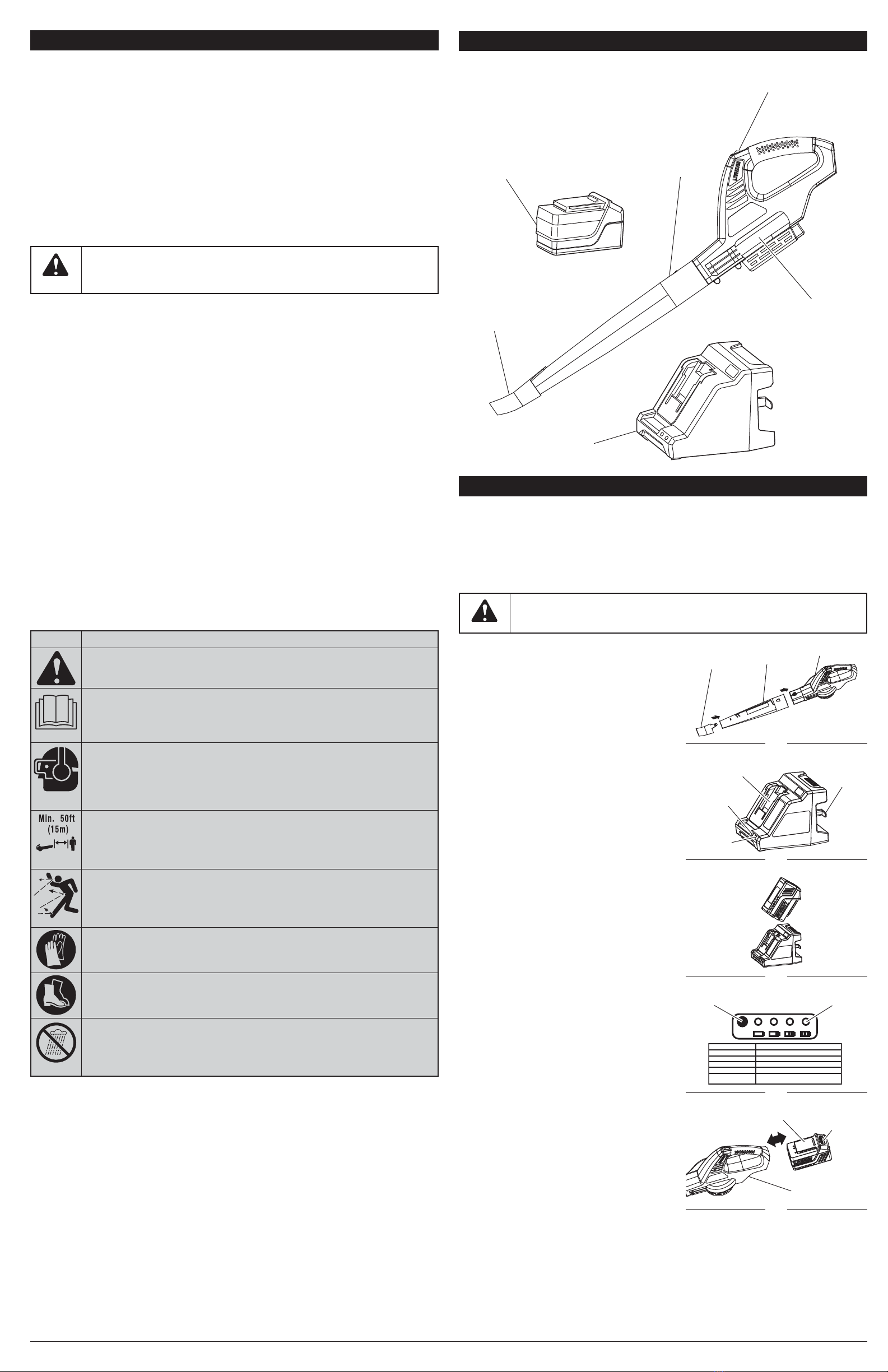 Min. 50ft
(15m)