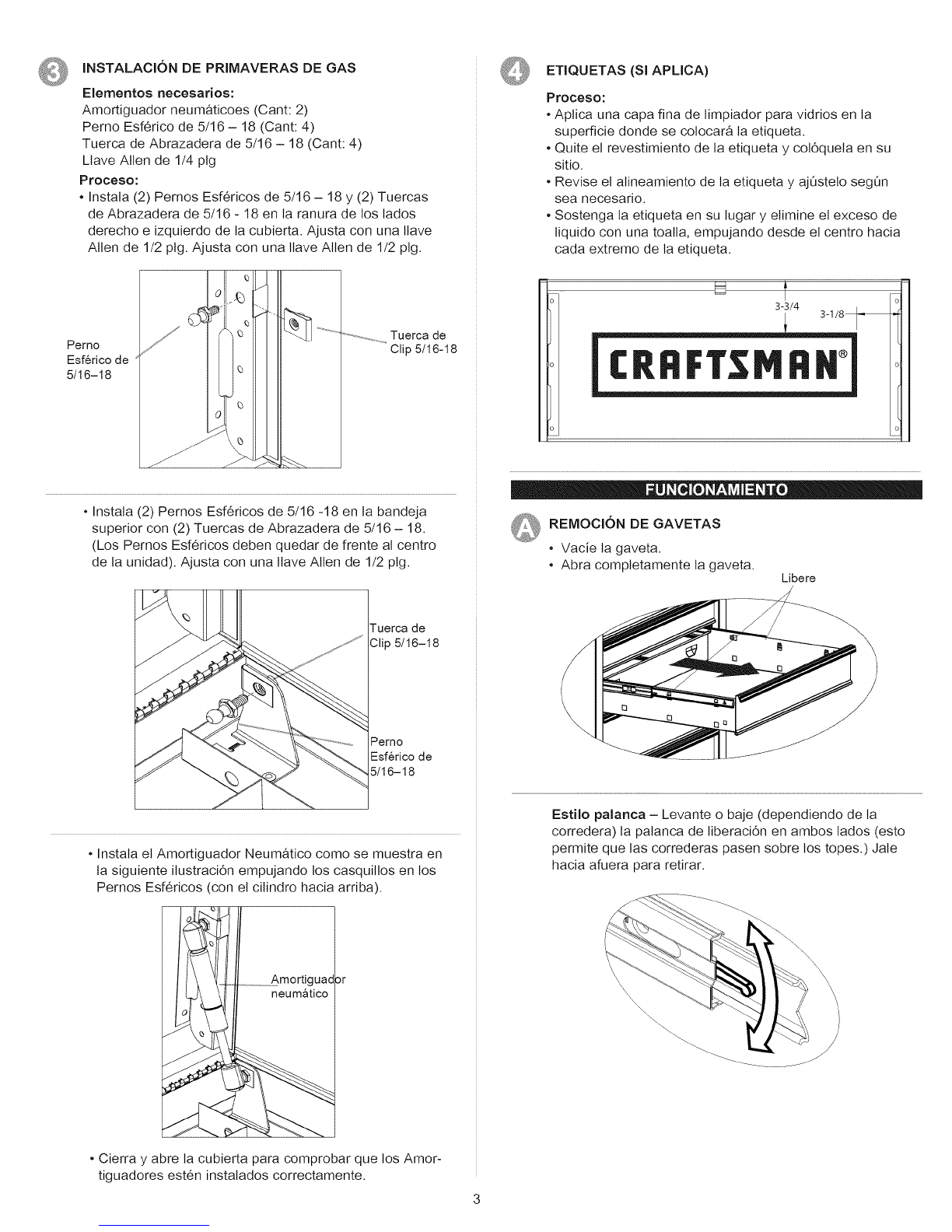 3 INSTALACIÓN DE PRIMAVERAS DE GAS

Elementos necesarios:
Amortiguador neumáticoes (Cant: 2)
Perno Esférico de 5/16 – 18 (Cant: 4)
Tuerca de Abrazadera de 5/16 – 18 (Cant: 4)
Llave Allen de 1/4 plg

Proceso:
• Instala (2) Pernos Esféricos de 5/16 – 18 y (2) Tuercas de Abrazadera de 5/16 - 18 en la ranura de los lados derecho e izquierdo de la cubierta. Ajusta con una llave Allen de 1/2 plg. Ajusta con una llave Allen de 1/2 plg.

Perno Esférico de 5/16–18

Tuerca de Clip 5/16-18

• Instala (2) Pernos Esféricos de 5/16 -18 en la bandeja superior con (2) Tuercas de Abrazadera de 5/16 – 18. (Los Pernos Esféricos deben quedar de frente al centro de la unidad). Ajusta con una llave Allen de 1/2 plg.

Tuerca de Clip 5/16–18

Perno Esférico de 5/16–18

• Instala el Amortiguador Neumático como se muestra en la siguiente ilustración empujando los casquillos en los Pernos Esféricos (con el cilindro hacia arriba).

Amortiguador neumático

• Cierra y abre la cubierta para comprobar que los Amortiguadores estén instalados correctamente.

4 ETIQUETAS (SI APLICA)

Proceso:
• Aplica una capa fina de limpiador para vidrios en la superficie donde se colocará la etiqueta.
• Quite el revestimiento de la etiqueta y colóquela en su sitio.
• Revise el alineamiento de la etiqueta y ajústelo según sea necesario.
• Sostenga la etiqueta en su lugar y elimine el exceso de liquido con una toalla, empujando desde el centro hacia cada extremo de la etiqueta.

3-3/4
3-1/8

CRAFTSMAN®

FUNCIONAMIENTO

A REMOCIÓN DE GAVETAS
• Vacíe la gaveta.
• Abra completamente la gaveta.

Libere

Estilo palanca – Levante o baje (dependiendo de la corredera) la palanca de liberación en ambos lados (esto permite que las correderas pasen sobre los topes.) Jale hacia afuera para retirar.

3