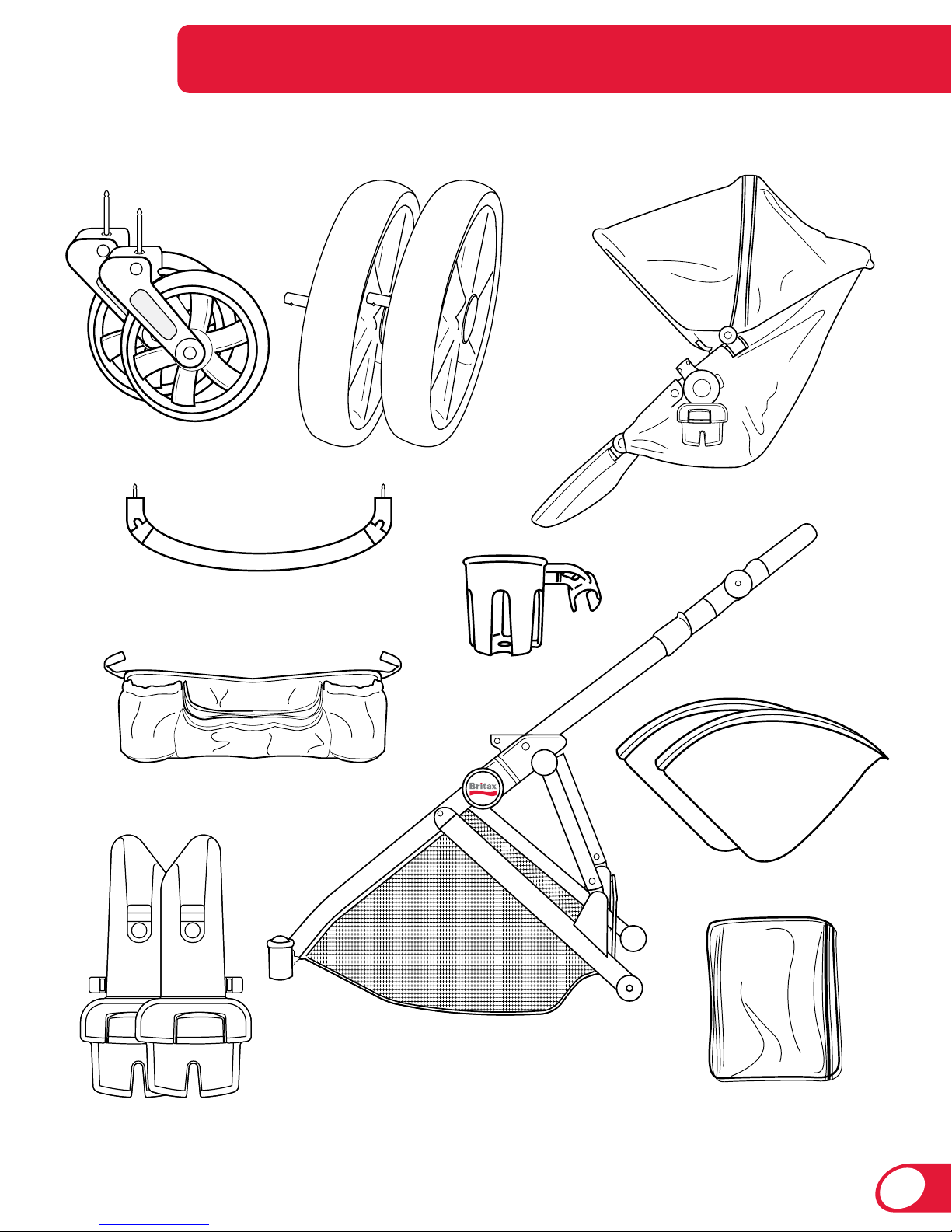 Britax