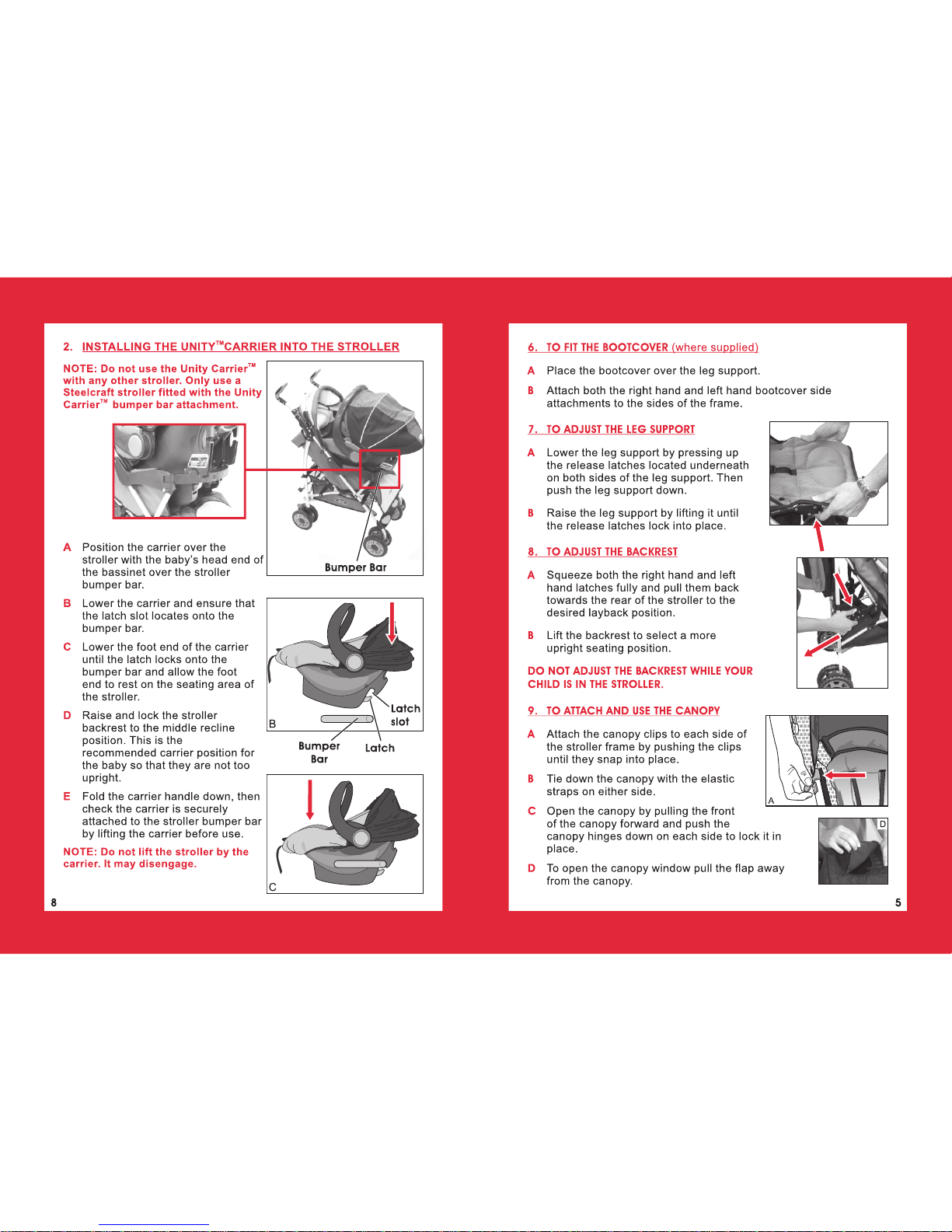 2. INSTALLING THE UNITY™CARRIER INTO THE STROLLER

NOTE: Do not use the Unity Carrier™ with any other stroller. Only use a Steelcraft stroller fitted with the Unity Carrier™ bumper bar attachment.

Bumper Bar

A Position the carrier over the stroller with the baby's head end of the bassinet over the stroller bumper bar.

B Lower the carrier and ensure that the latch slot locates onto the bumper bar.

C Lower the foot end of the carrier until the latch locks onto the bumper bar and allow the foot end to rest on the seating area of the stroller.

D Raise and lock the stroller backrest to the middle recline position. This is the recommended carrier position for the baby so that they are not too upright.

E Fold the carrier handle down, then check the carrier is securely attached to the stroller bumper bar by lifting the carrier before use.

NOTE: Do not lift the stroller by the carrier. It may disengage.

B

Latch slot

Bumper Bar

Latch

C

8

6. TO FIT THE BOOTCOVER (where supplied)

A Place the bootcover over the leg support.

B Attach both the right hand and left hand bootcover side attachments to the sides of the frame.

7. TO ADJUST THE LEG SUPPORT

A Lower the leg support by pressing up the release latches located underneath on both sides of the leg support. Then push the leg support down.

B Raise the leg support by lifting it until the release latches lock into place.

8. TO ADJUST THE BACKREST

A Squeeze both the right hand and left hand latches fully and pull them back towards the rear of the stroller to the desired layback position.

B Lift the backrest to select a more upright seating position.

DO NOT ADJUST THE BACKREST WHILE YOUR CHILD IS IN THE STROLLER.

9. TO ATTACH AND USE THE CANOPY

A Attach the canopy clips to each side of the stroller frame by pushing the clips until they snap into place.

B Tie down the canopy with the elastic straps on either side.

C Open the canopy by pulling the front of the canopy forward and push the canopy hinges down on each side to lock it in place.

D To open the canopy window pull the flap away from the canopy.

A

D

5