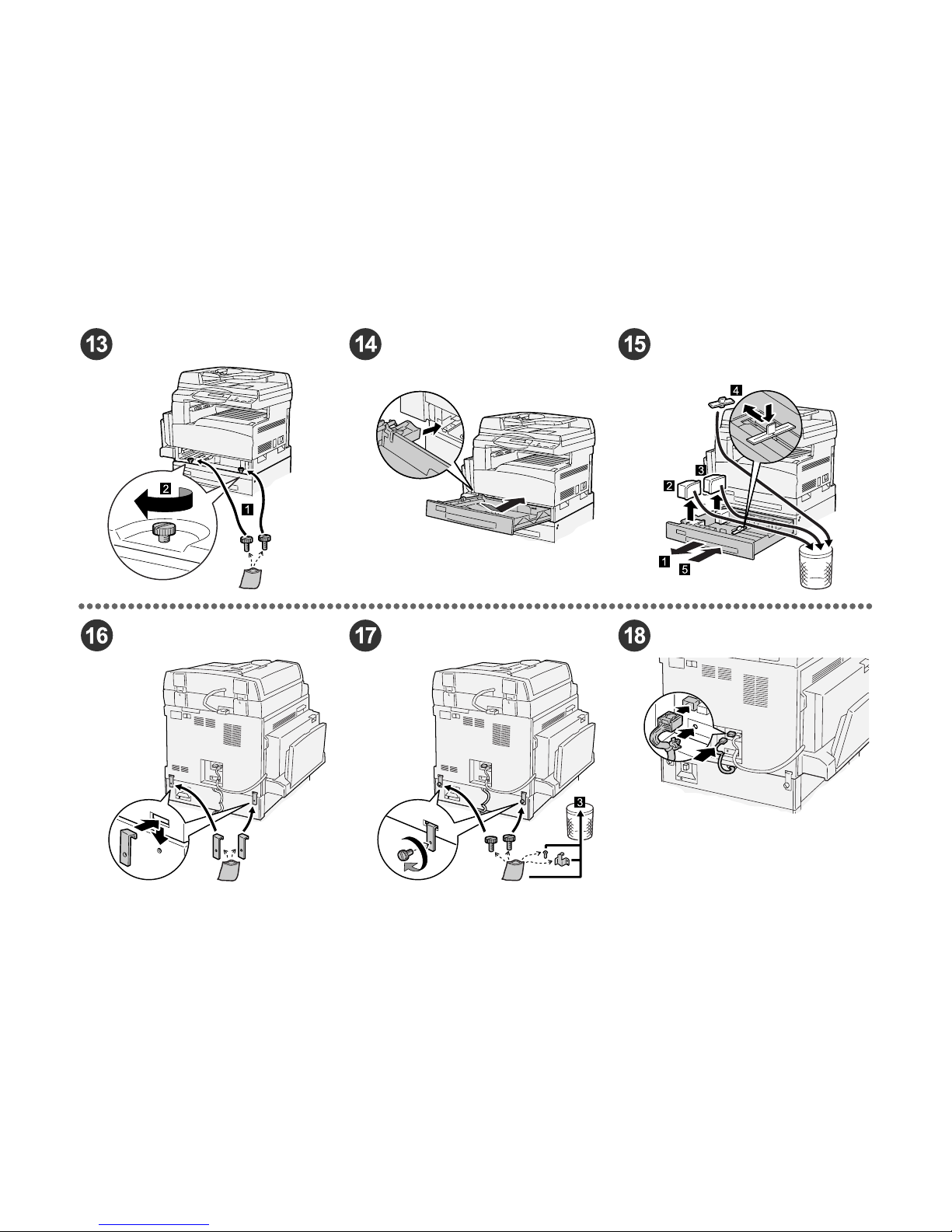 13
2
1

14

15
4
3
2
1
5

16

17
3

18