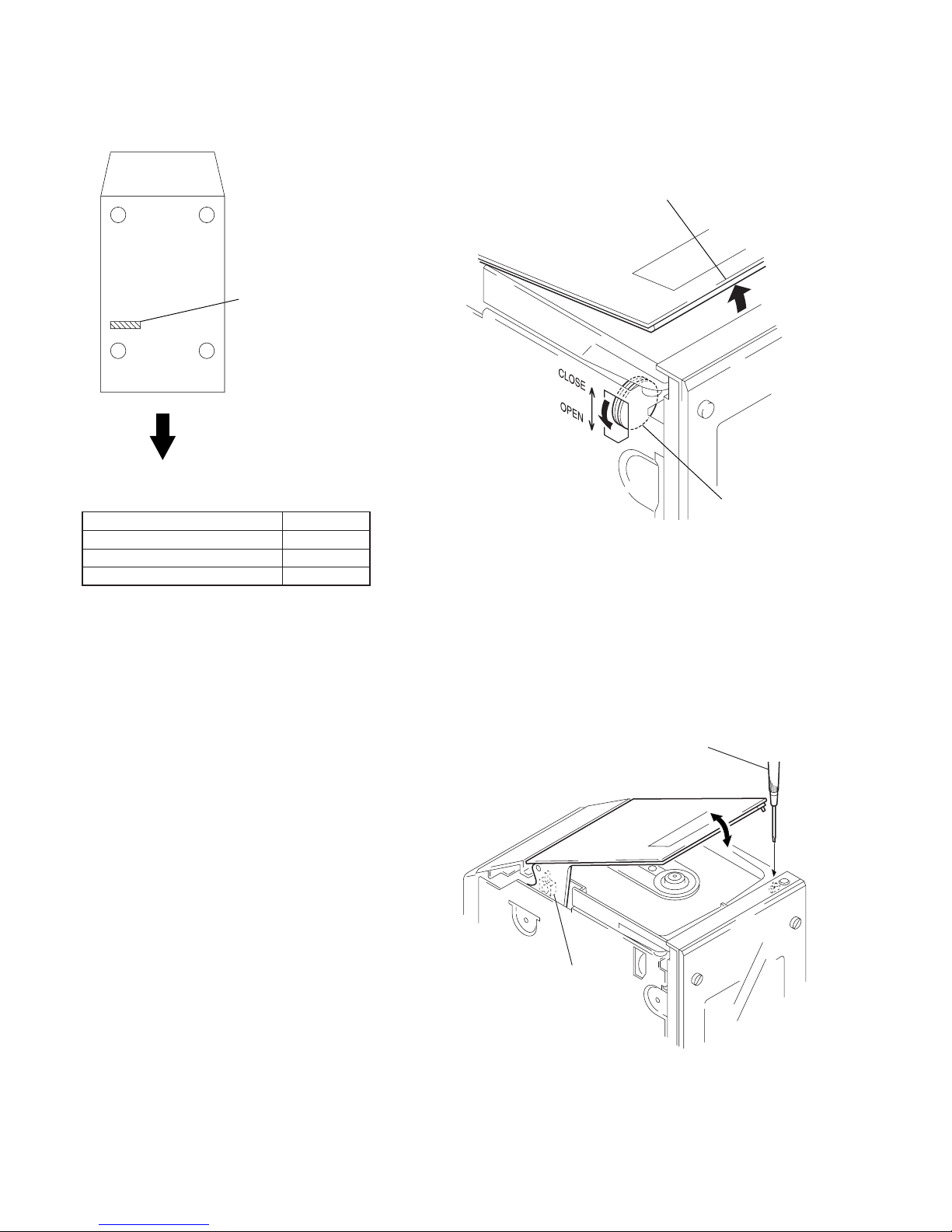 CLOSE
OPEN