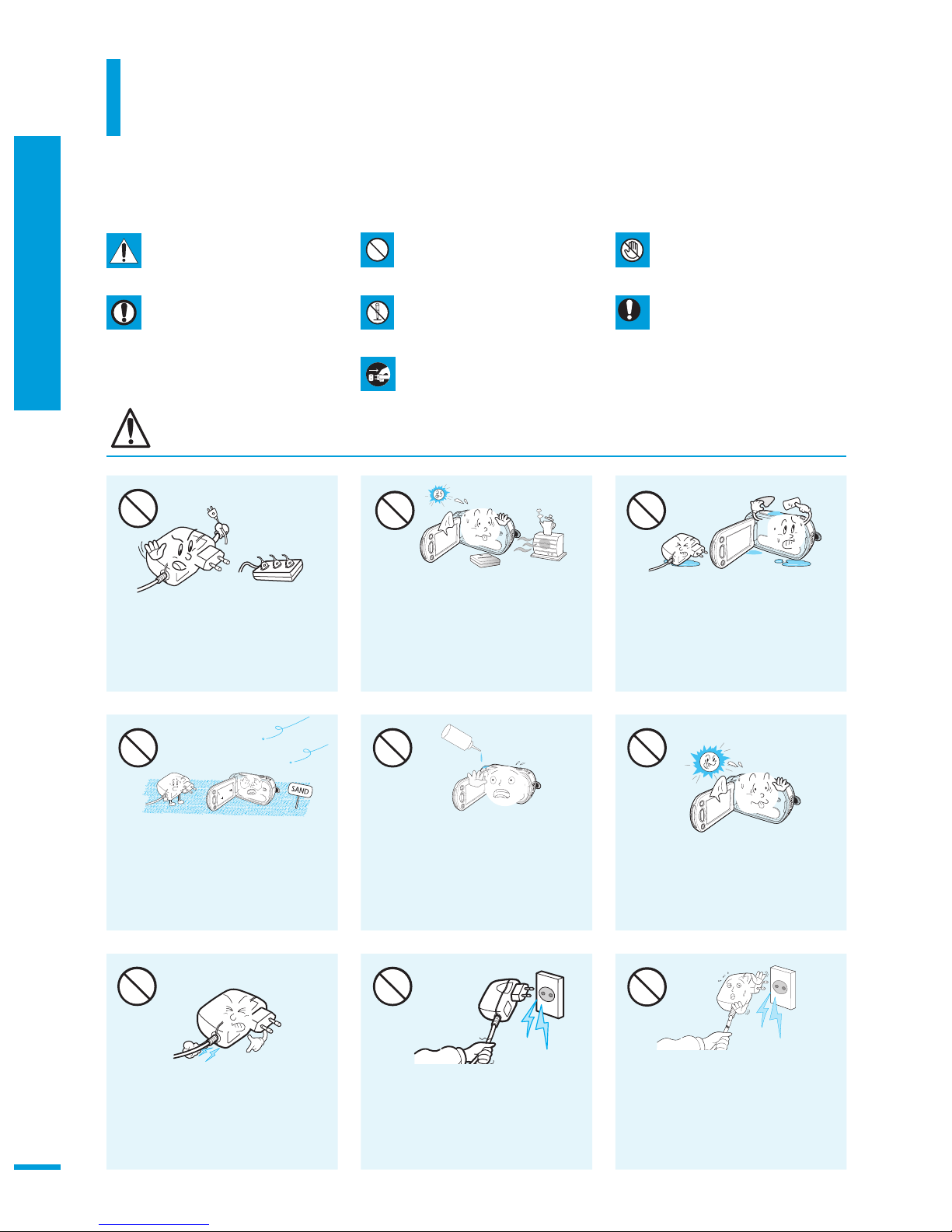 SAND