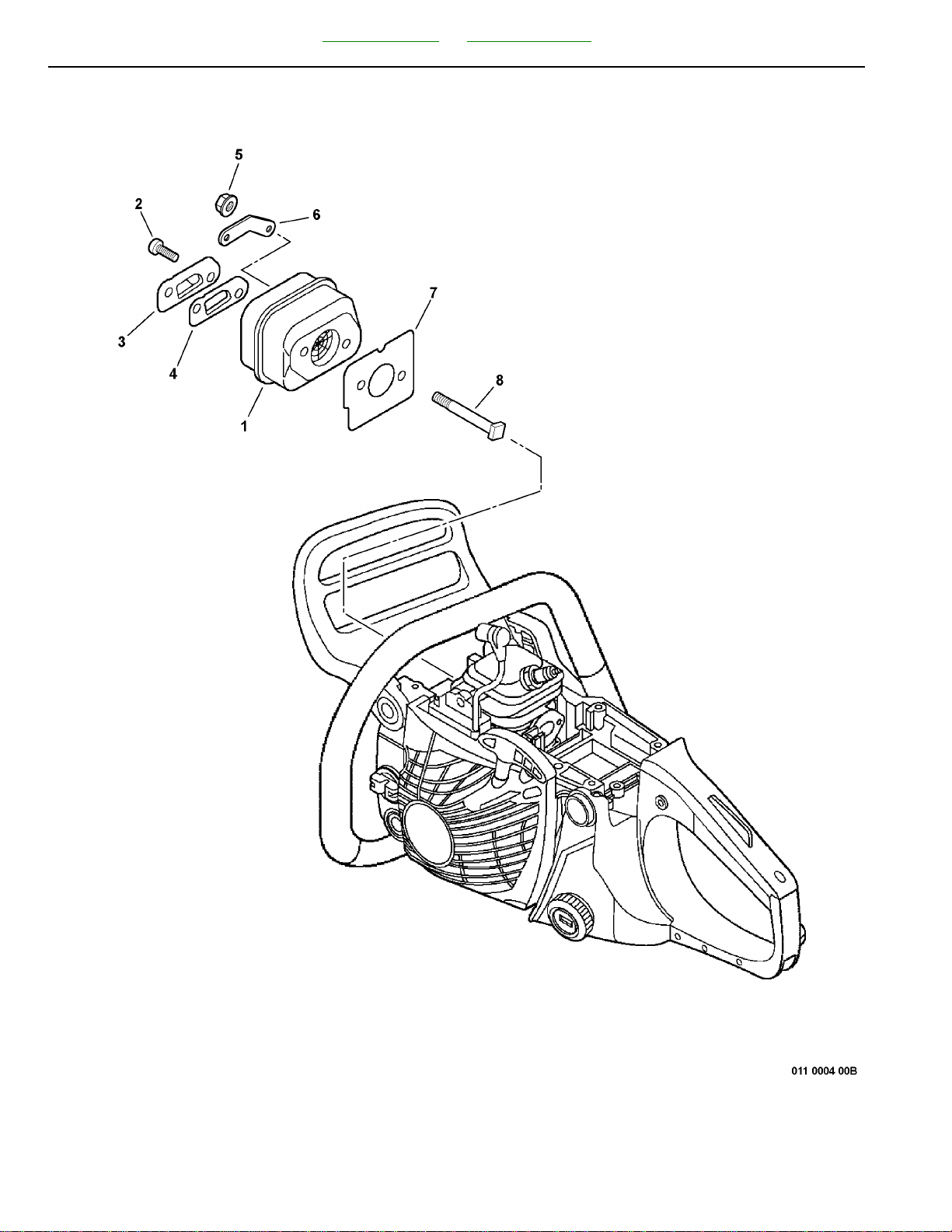 5
2
6
3
4
7
1
8
011 0004 00B