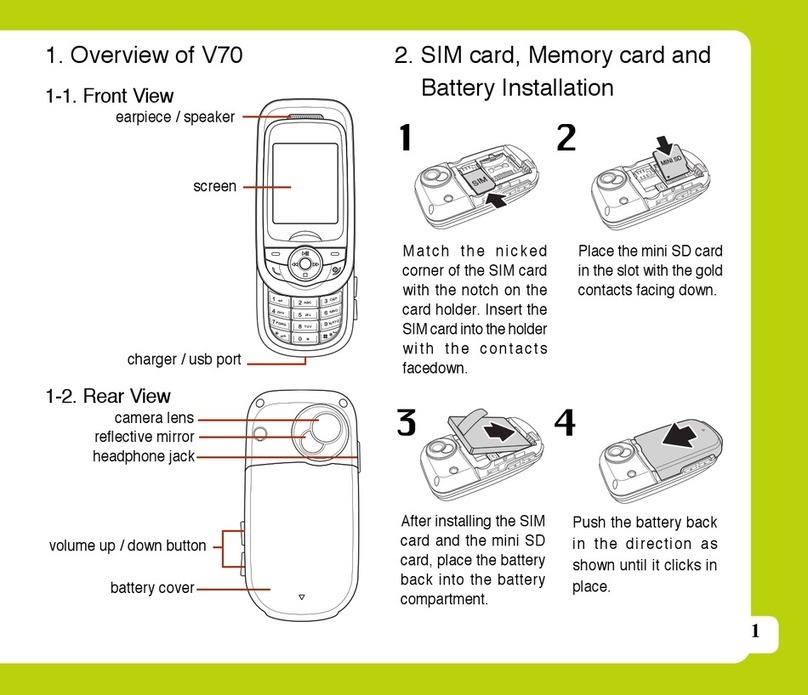 1. Overview of V70

1-1. Front View

earpiece / speaker

screen

charger / usb port

1-2. Rear View

camera lens

reflective mirror

headphone jack

volume up / down button

battery cover

2. SIM card, Memory card and Battery Installation

1

SIM

Match the nicked corner of the SIM card with the notch on the card holder. Insert the SIM card into the holder with the contacts facedown.

2

MINI SD

Place the mini SD card in the slot with the gold contacts facing down.

3

After installing the SIM card and the mini SD card, place the battery back into the battery compartment.

4

Push the battery back in the direction as shown until it clicks in place.

1