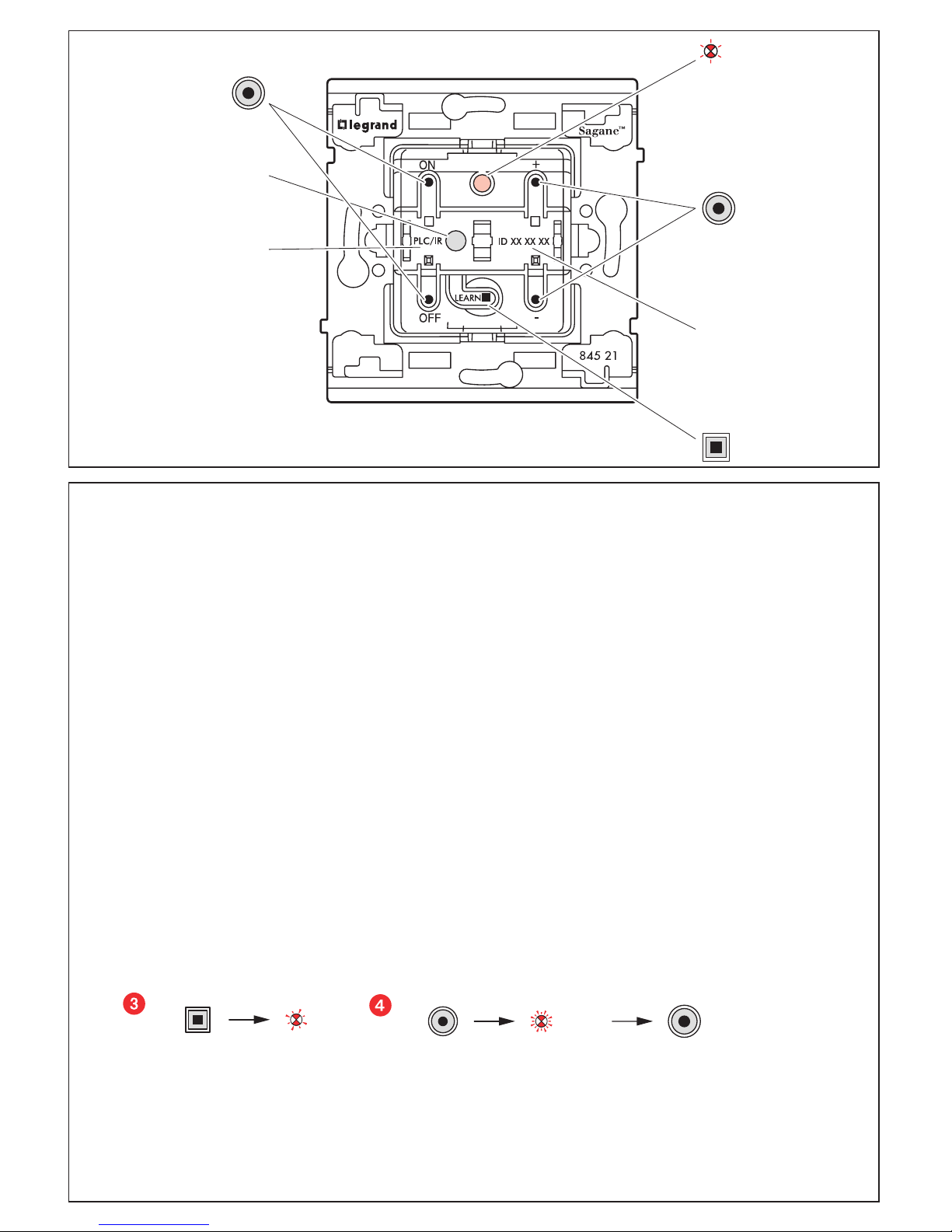 legrand

Sagane™

ON

+

PLC/IR

ID XX XX XX

LEARN

OFF

-

845 21

3

4