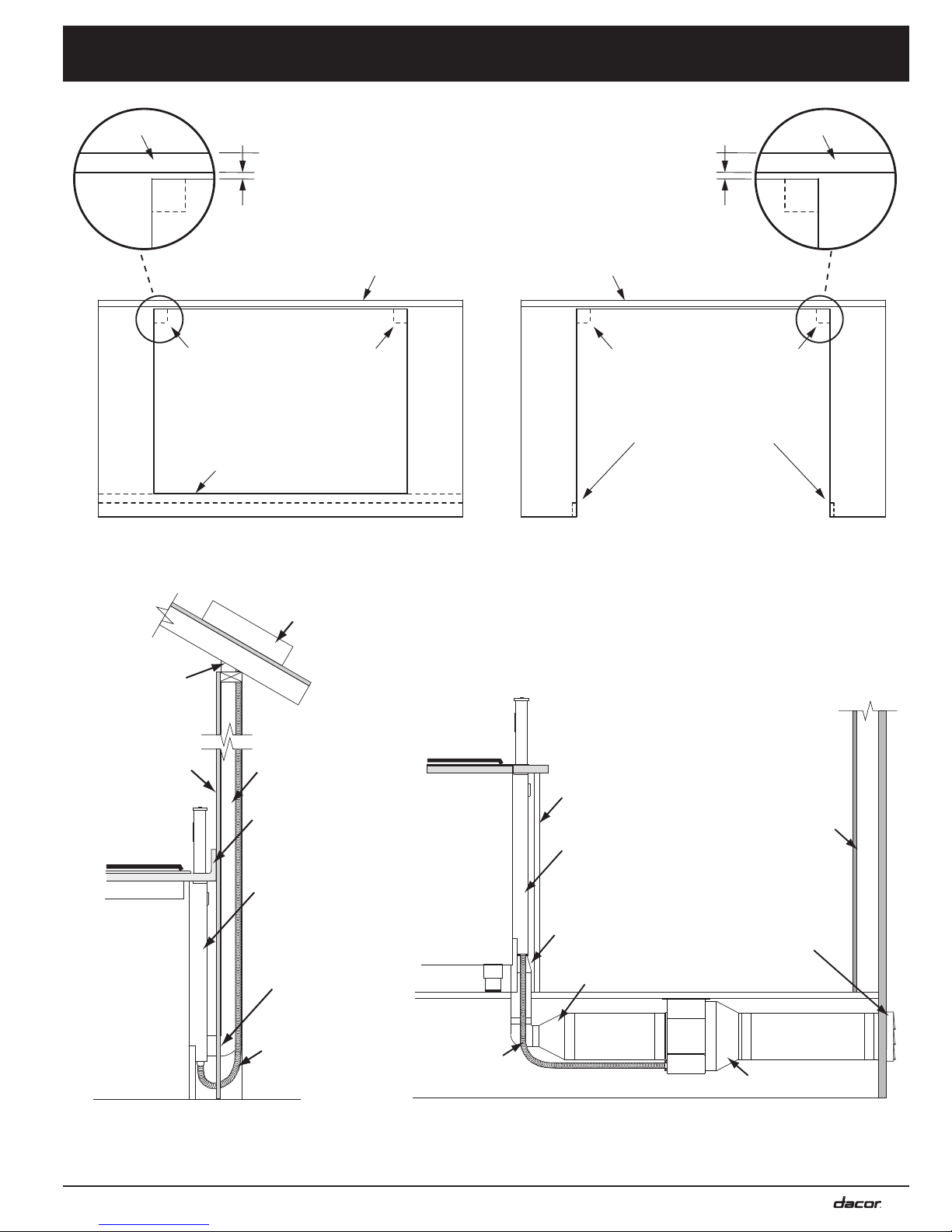 dacor