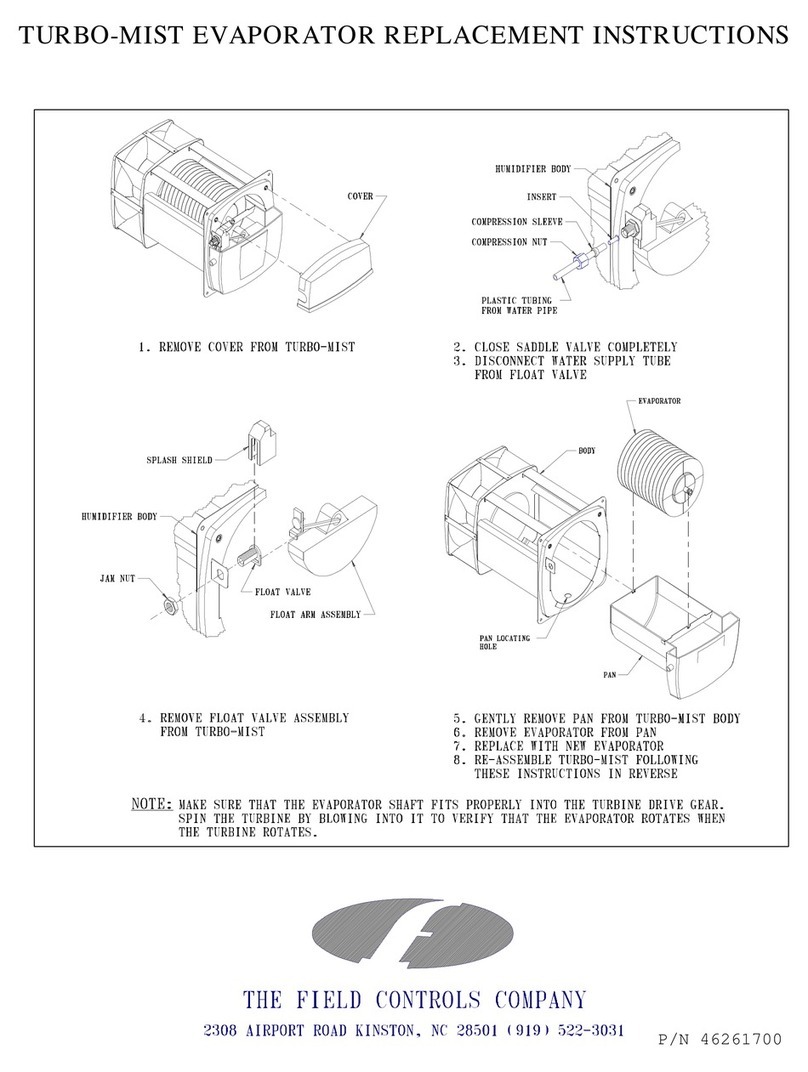 TURBO-MIST EVAPORATOR REPLACEMENT INSTRUCTIONS

COVER

1. REMOVE COVER FROM TURBO-MIST

HUMIDIFIER BODY
INSERT
COMPRESSION SLEEVE
COMPRESSION NUT
PLASTIC TUBING FROM WATER PIPE

2. CLOSE SADDLE VALVE COMPLETELY
3. DISCONNECT WATER SUPPLY TUBE FROM FLOAT VALVE

SPLASH SHIELD
HUMIDIFIER BODY
JAM NUT
FLOAT VALVE
FLOAT ARM ASSEMBLY

4. REMOVE FLOAT VALVE ASSEMBLY FROM TURBO-MIST

EVAPORATOR
BODY
PAN LOCATING HOLE
PAN

5. GENTLY REMOVE PAN FROM TURBO-MIST BODY
6. REMOVE EVAPORATOR FROM PAN
7. REPLACE WITH NEW EVAPORATOR
8. RE-ASSEMBLE TURBO-MIST FOLLOWING THESE INSTRUCTIONS IN REVERSE

NOTE: MAKE SURE THAT THE EVAPORATOR SHAFT FITS PROPERLY INTO THE TURBINE DRIVE GEAR. SPIN THE TURBINE BY BLOWING INTO IT TO VERIFY THAT THE EVAPORATOR ROTATES WHEN THE TURBINE ROTATES.

THE FIELD CONTROLS COMPANY
2308 AIRPORT ROAD KINSTON, NC 28501 (919) 522-3031

P/N 46261700