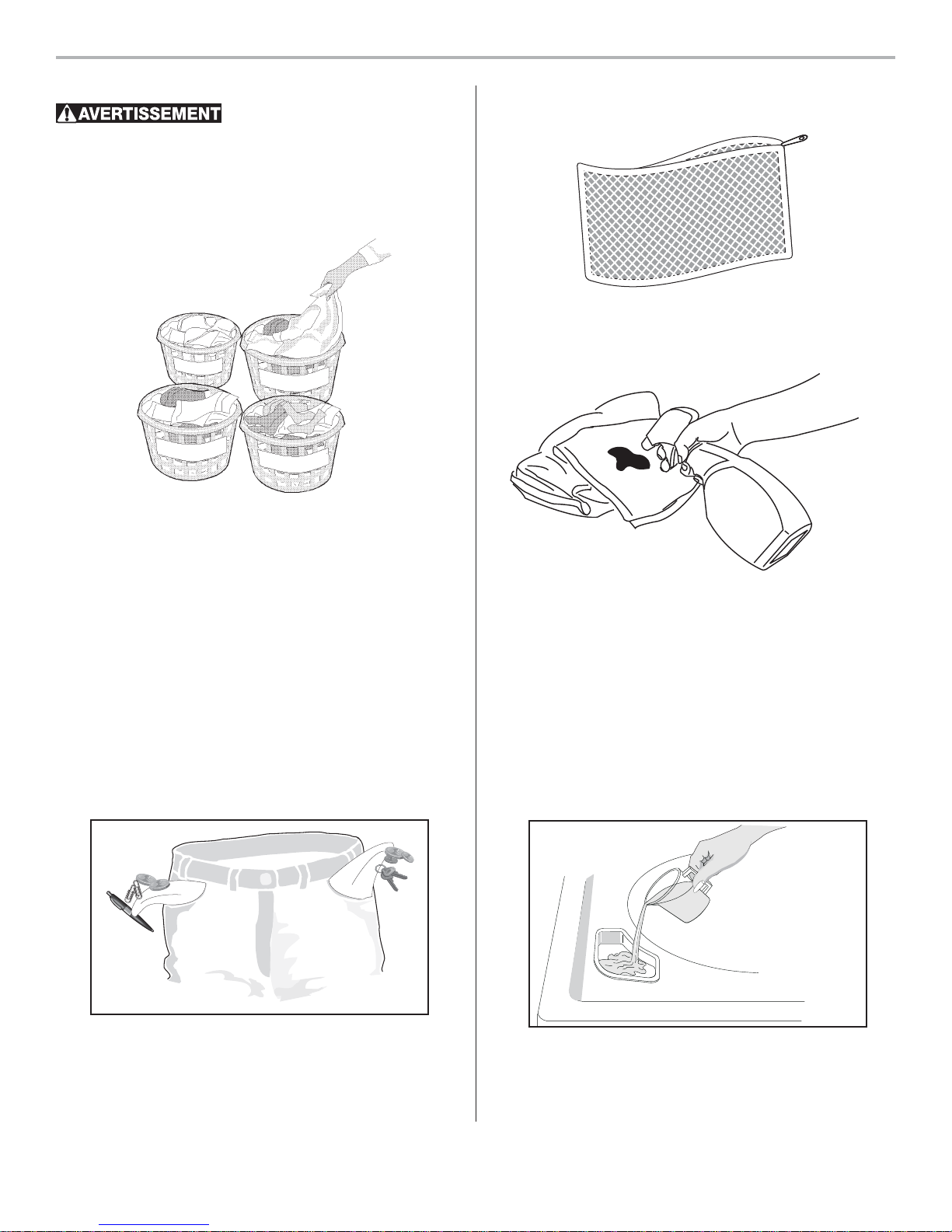 AVERTISSEMENT