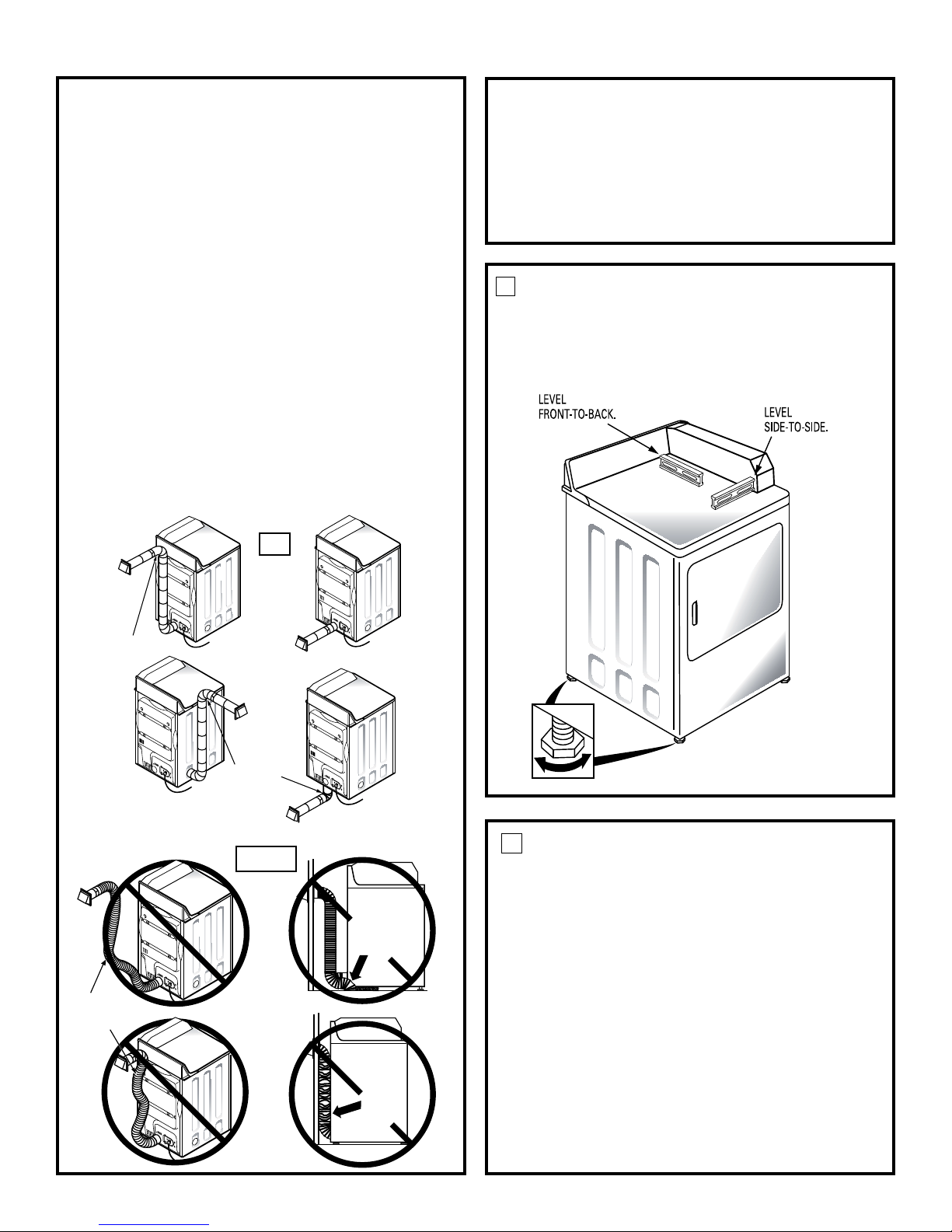 LEVEL
FRONT-TO-BACK.

LEVEL
SIDE-TO-SIDE.