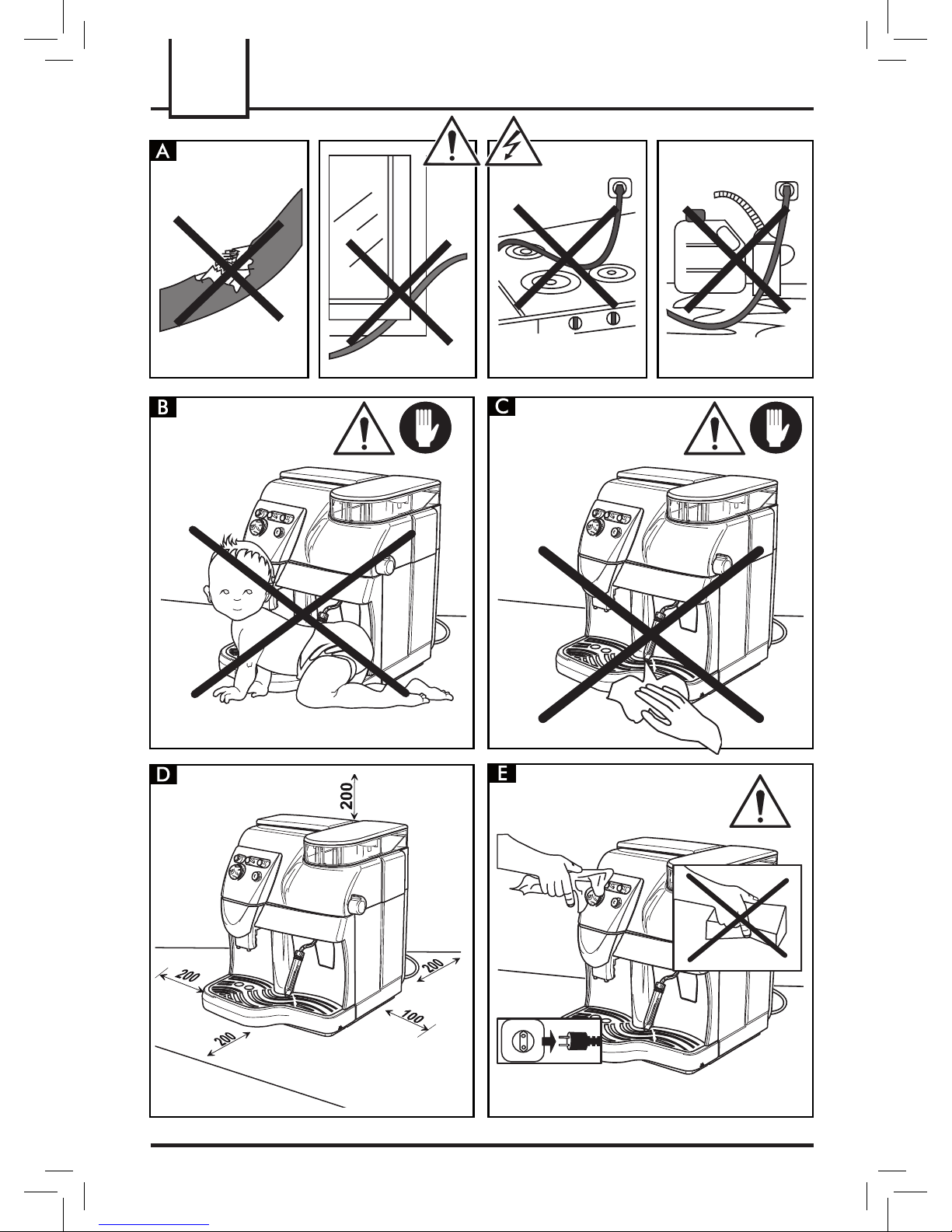 A

B

C

D

200

200

200

100

200

E