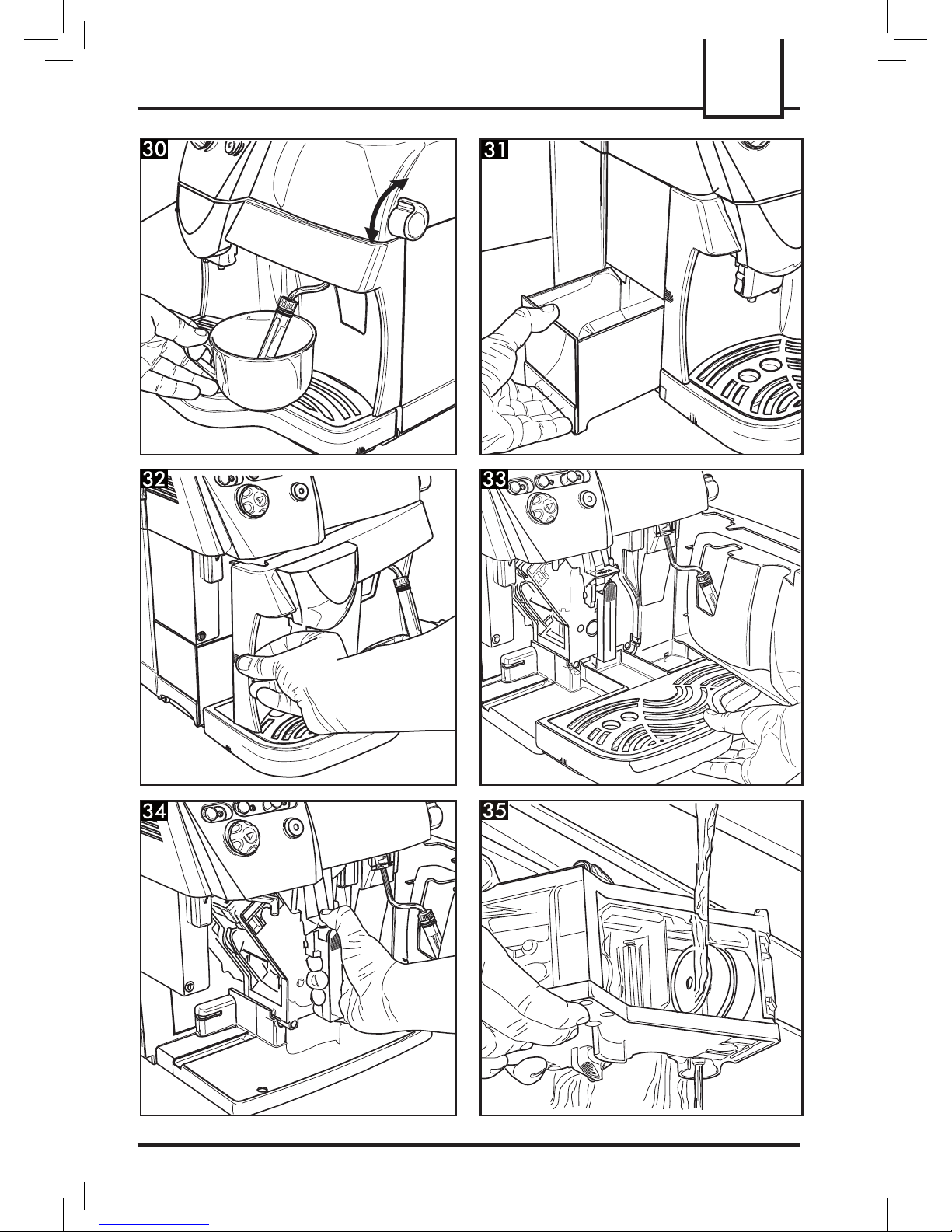 30

31

32

33

34

35