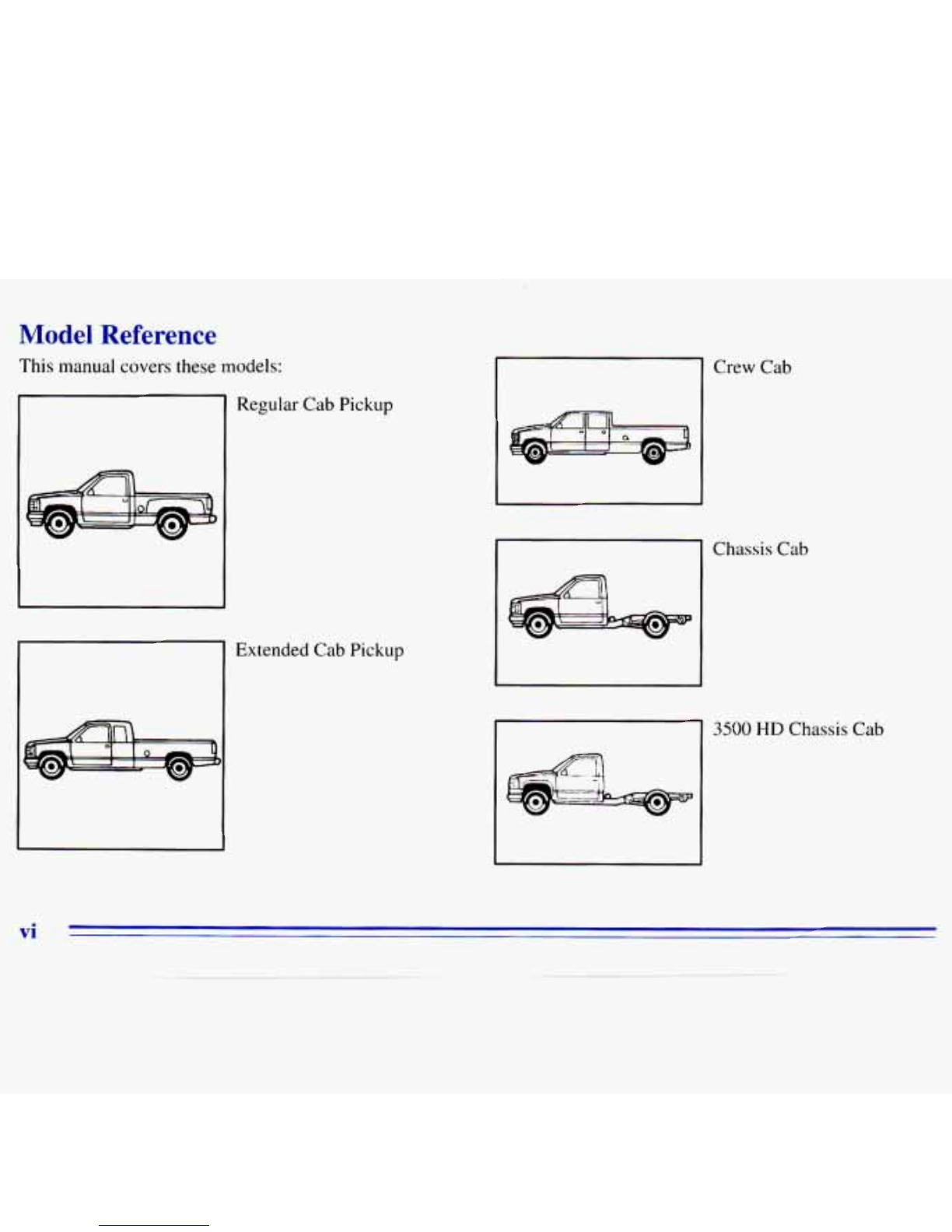 Model Reference

This manual covers these models:

Regular Cab Pickup

Extended Cab Pickup

Crew Cab

Chassis Cab

3500 HD Chassis Cab

vi