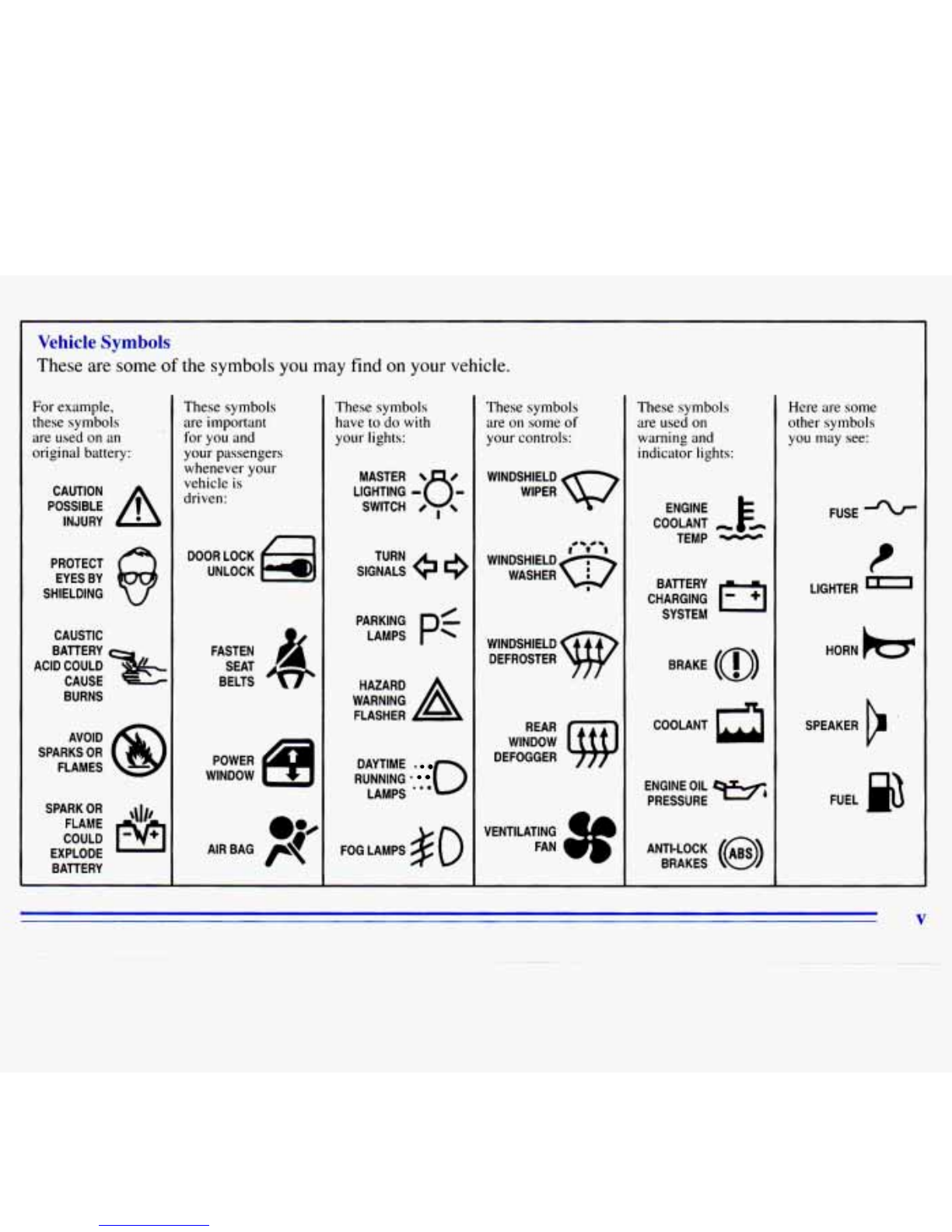 Vehicle Symbols
These are some of the symbols you may find on your vehicle.

For example, these symbols are used on an original battery:

CAUTION POSSIBLE INJURY

PROTECT EYES BY SHIELDING

CAUSTIC BATTERY ACID COULD CAUSE BURNS

AVOID SPARKS OR FLAMES

SPARK OR FLAME COULD EXPLODE BATTERY

These symbols are important for you and your passengers whenever your vehicle is driven:

DOOR LOCK UNLOCK

FASTEN SEAT BELTS

POWER WINDOW

AIR BAG

These symbols have to do with your lights:

MASTER LIGHTING SWITCH

TURN SIGNALS

PARKING LAMPS

HAZARD WARNING FLASHER

DAYTIME RUNNING LAMPS

FOG LAMPS

These symbols are on some of your controls:

WINDSHIELD WIPER

WINDSHIELD WASHER

WINDSHIELD DEFROSTER

REAR WINDOW DEFOGGER

VENTILATING FAN

These symbols are used on warning and indicator lights:

ENGINE COOLANT TEMP

BATTERY CHARGING SYSTEM

BRAKE

COOLANT

ENGINE OIL PRESSURE

ANTI-LOCK BRAKES

ABS

Here are some other symbols you may see:

FUSE

LIGHTER

HORN

SPEAKER

FUEL

v