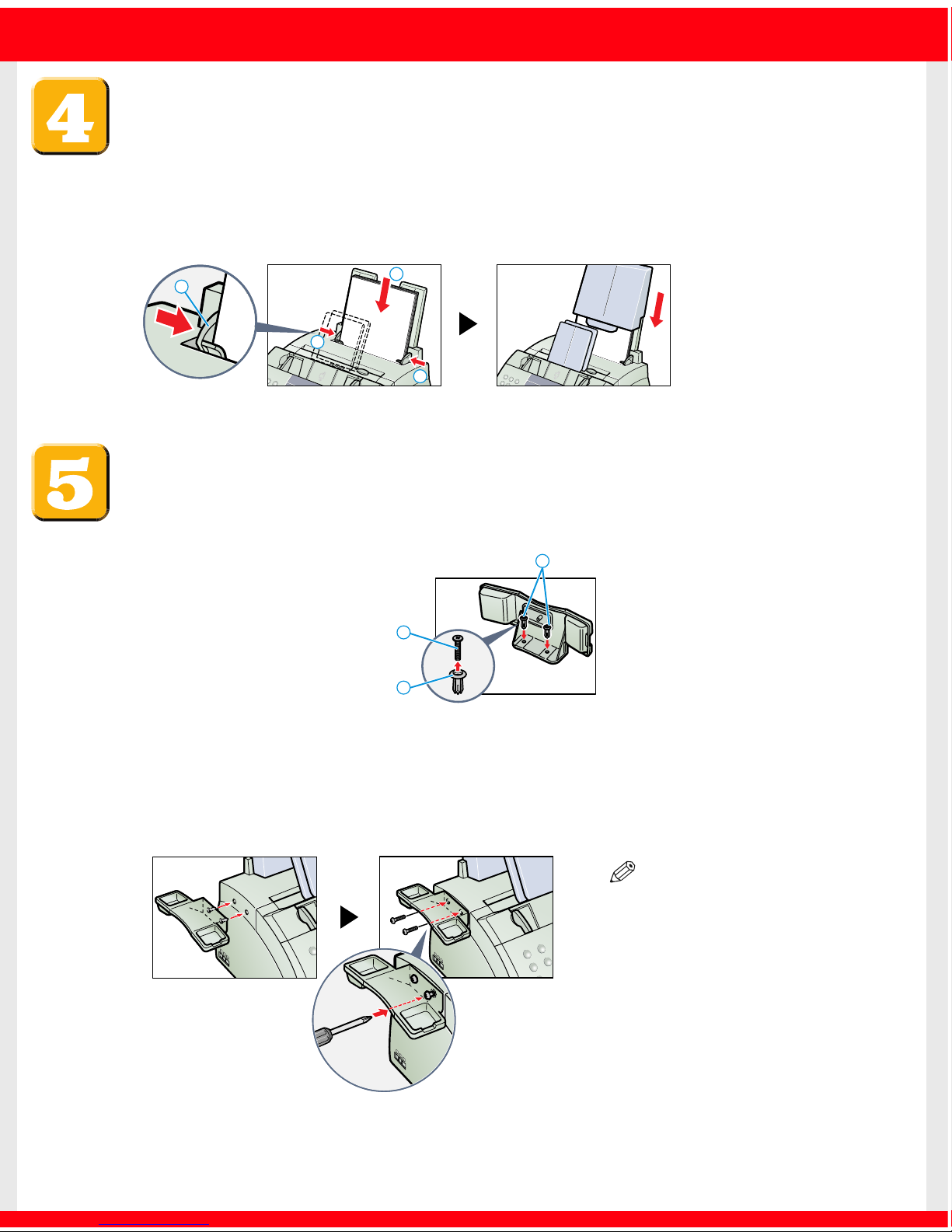 4

5