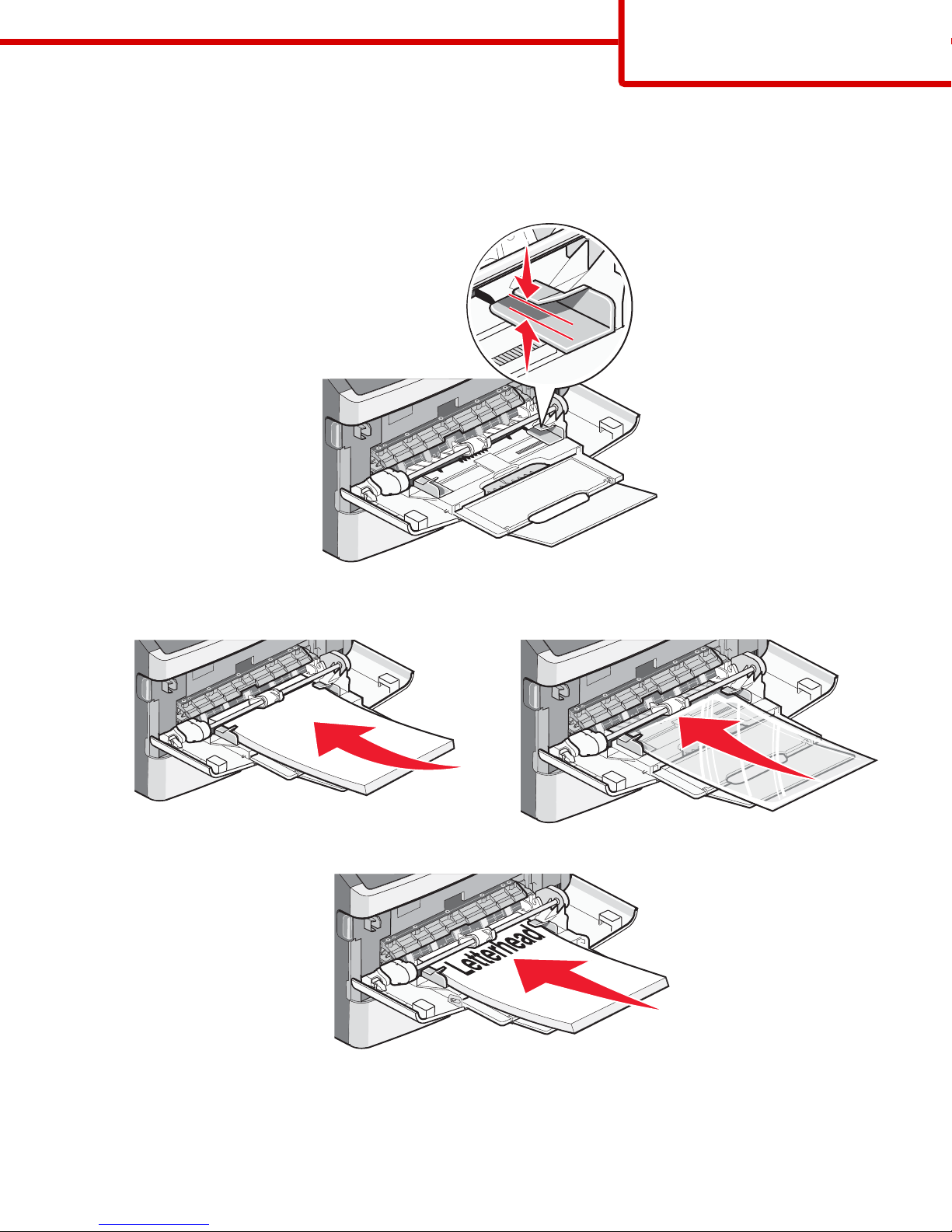 Letterhead