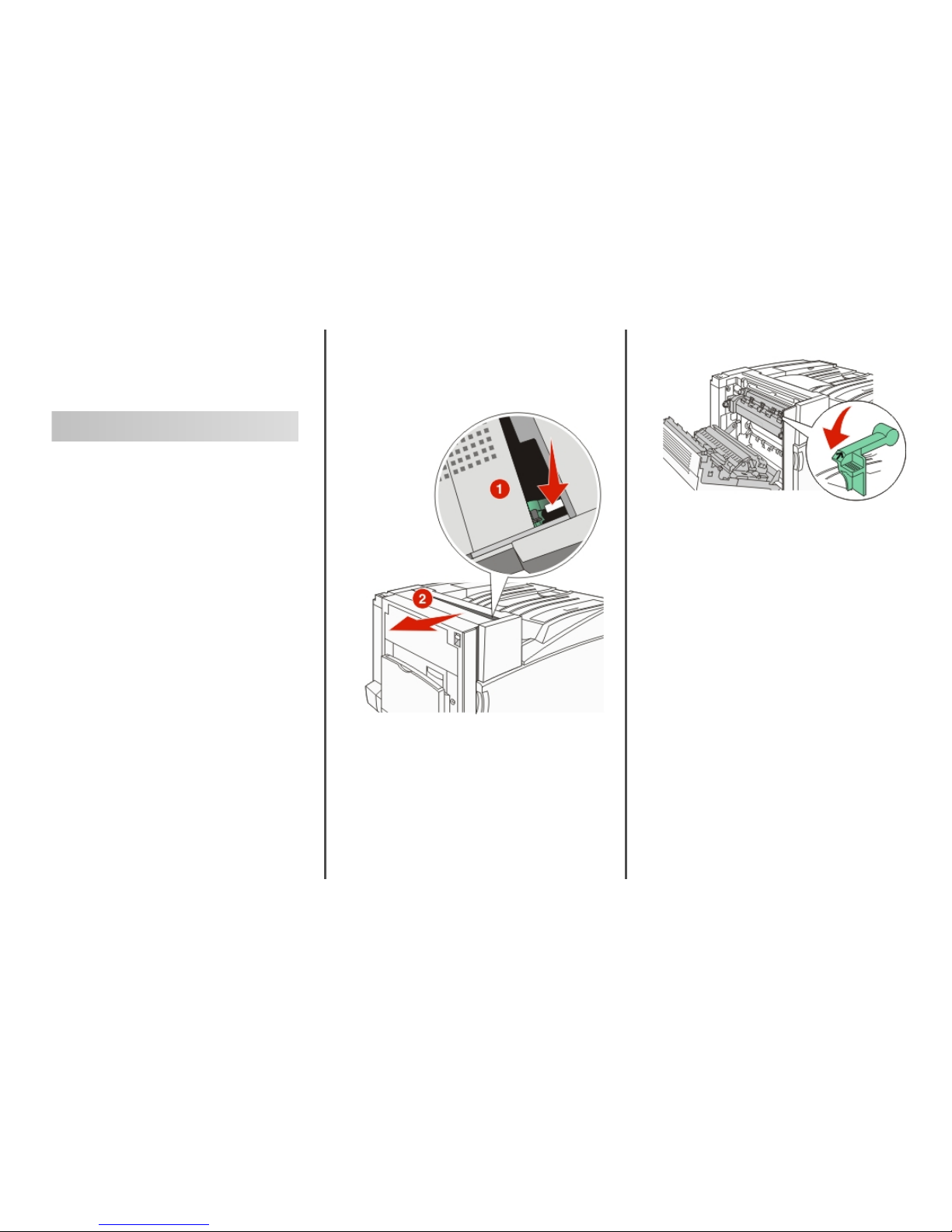 1

2