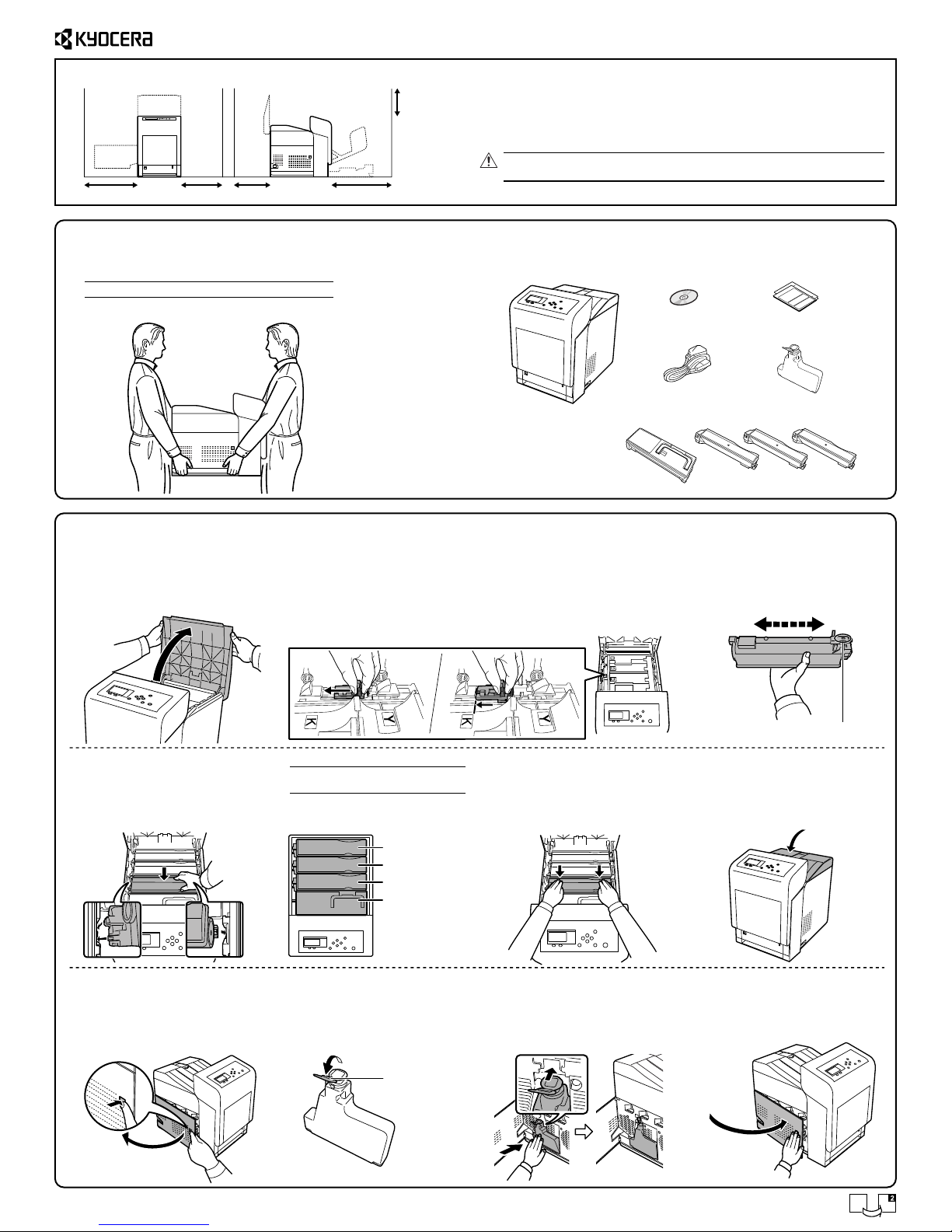 KYOCERA

K

Y

K

Y

2