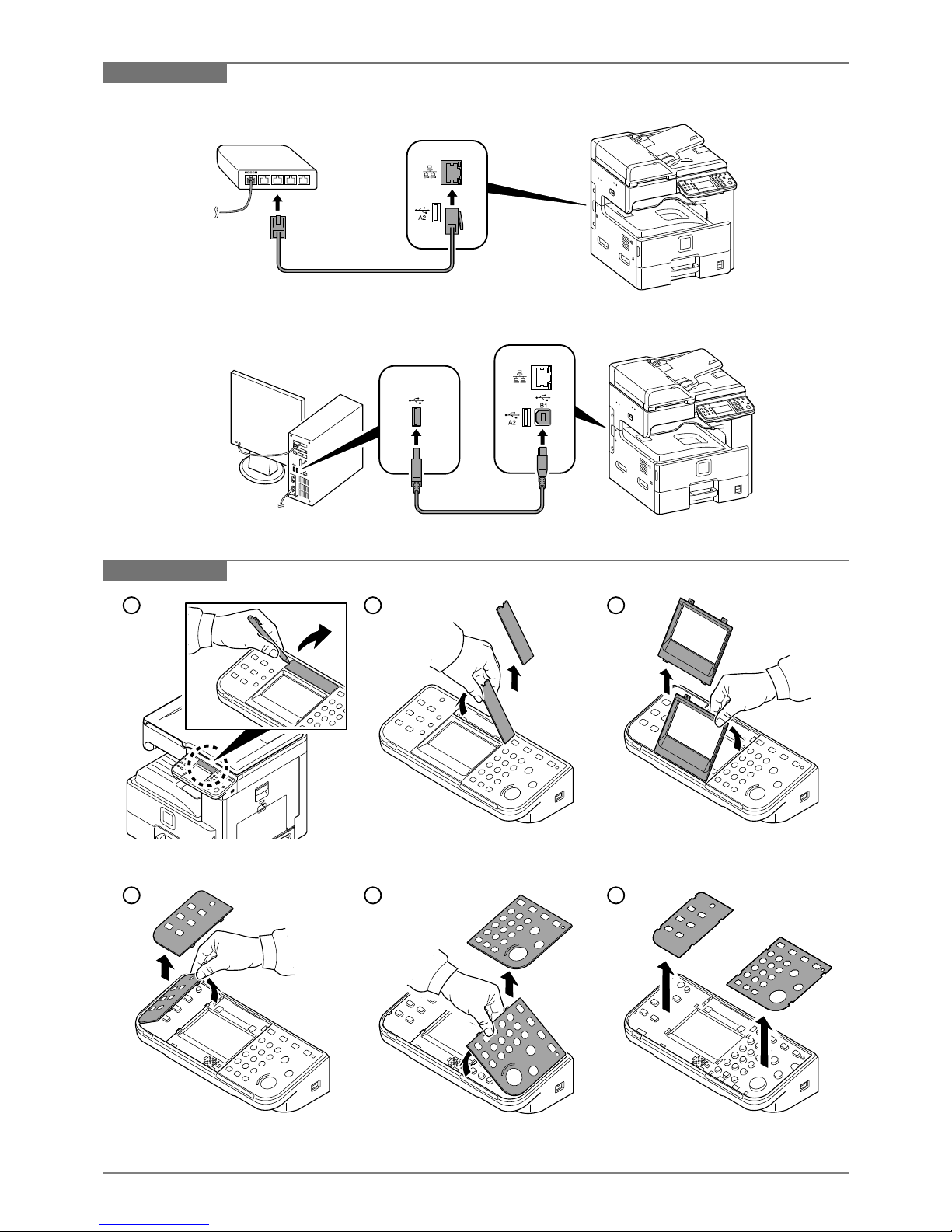 A2

A2 B1