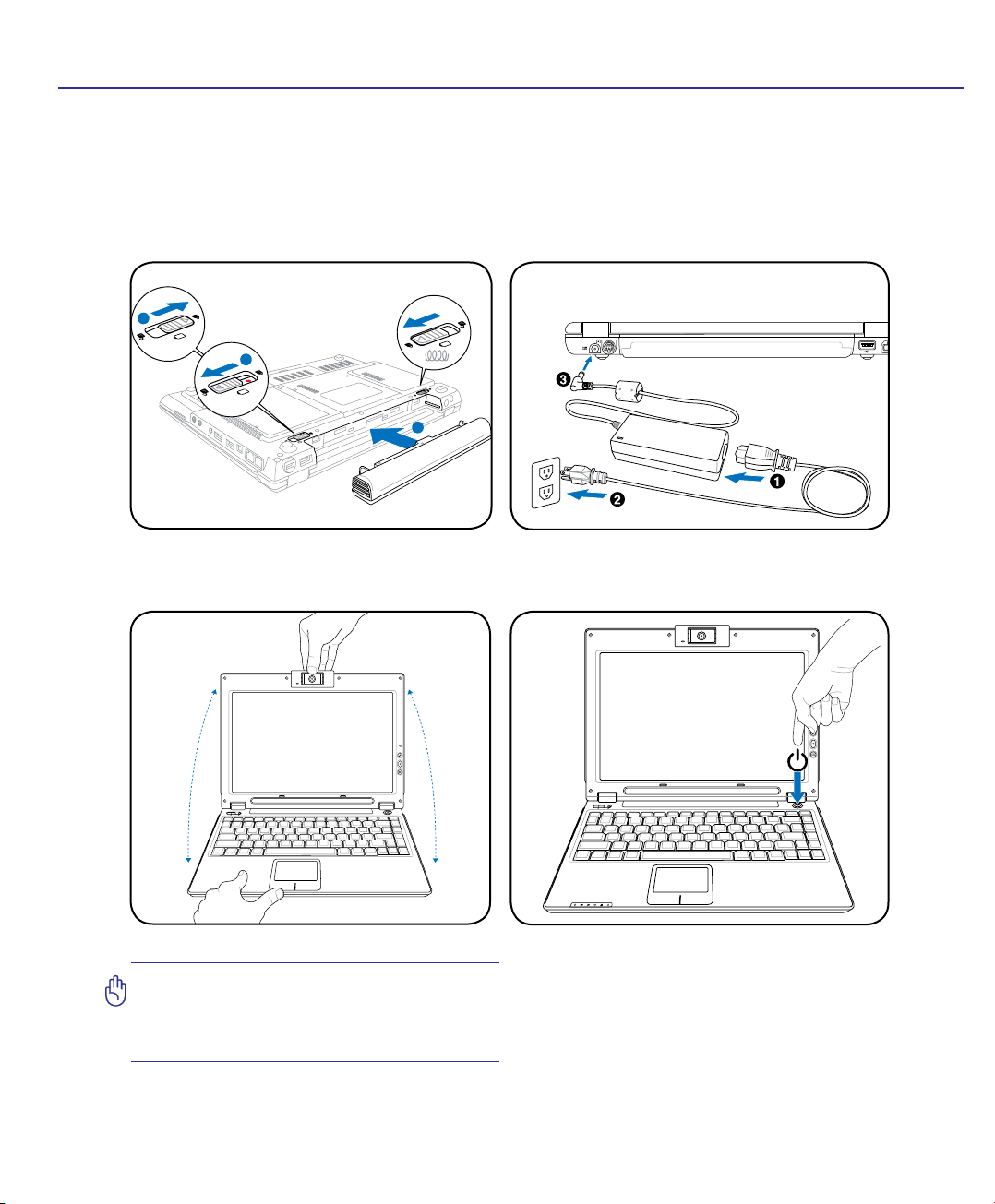 ❸

❶

❷