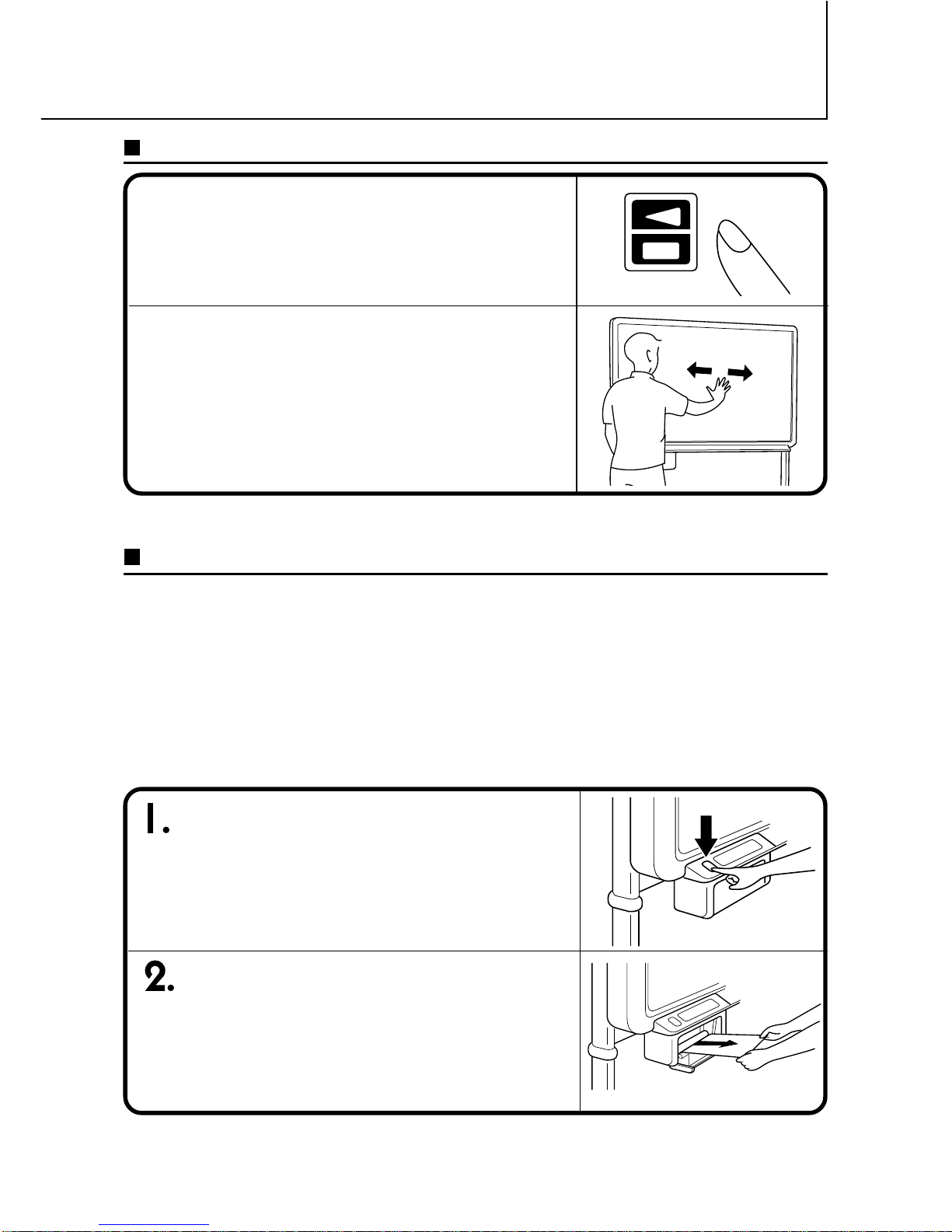 1.

2.