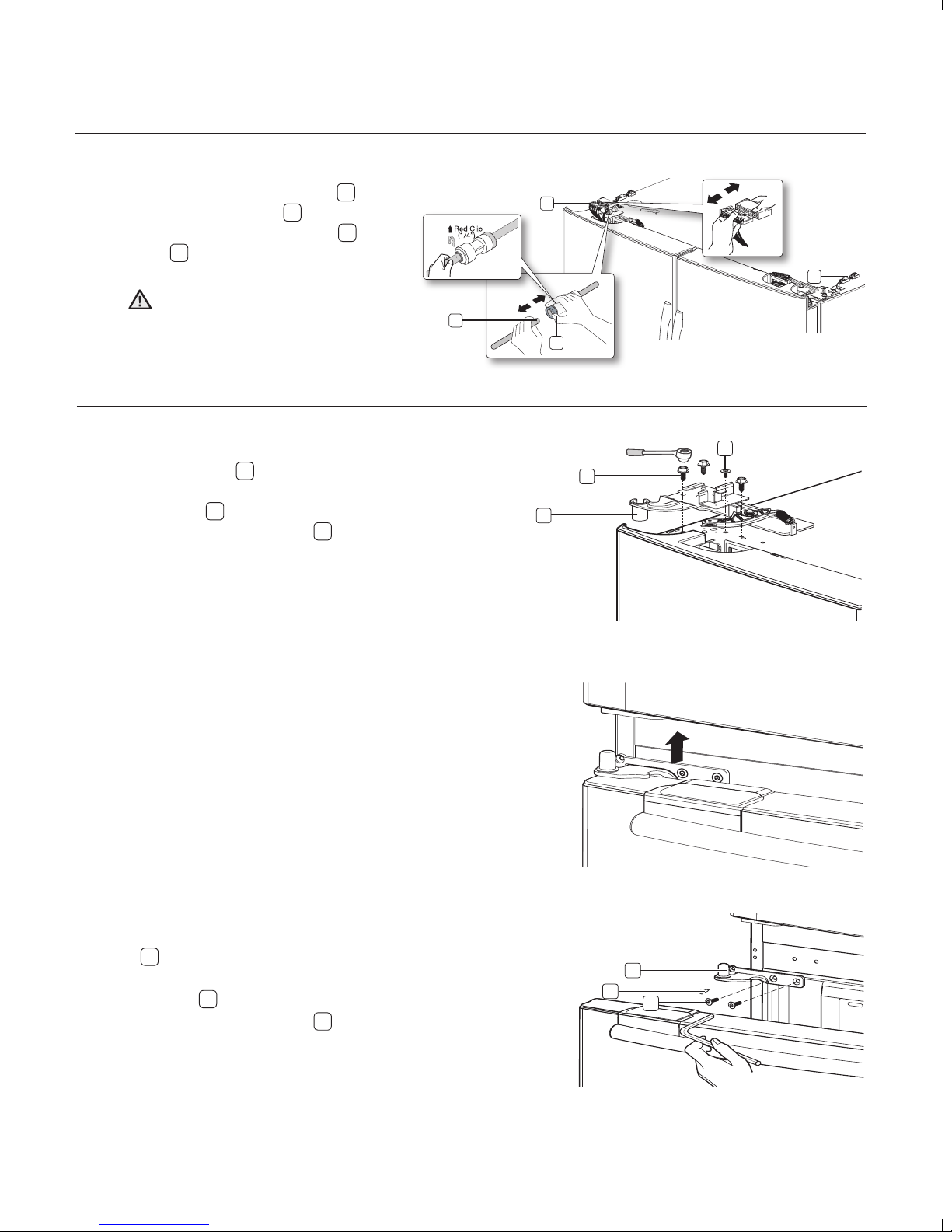 Red Clip (1/4")