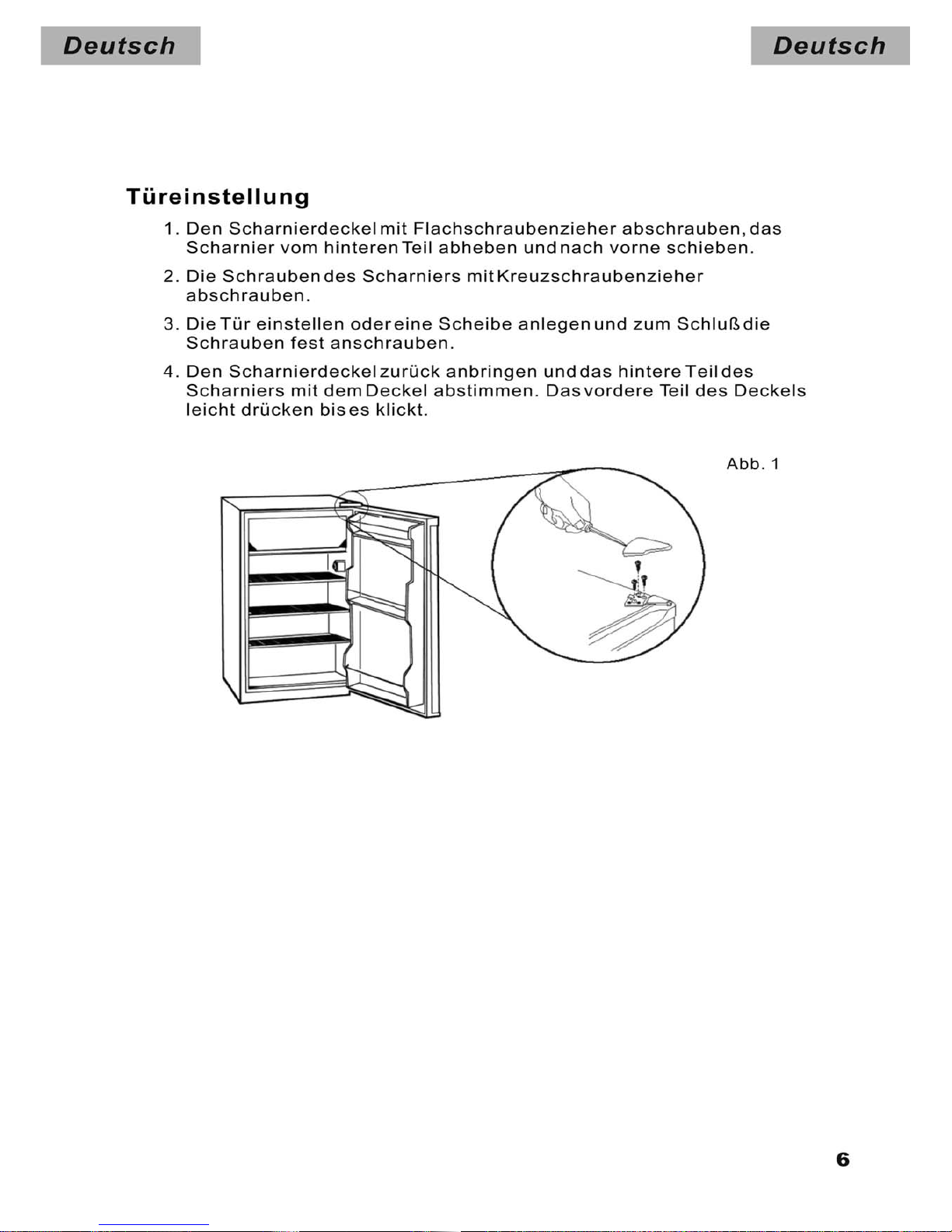 Deutsch

Deutsch

Türeinstellung

1. Den Scharnierdeckel mit Flachschraubenzieher abschrauben, das Scharnier vom hinteren Teil abheben und nach vorne schieben.

2. Die Schrauben des Scharniers mit Kreuzschraubenzieher abschrauben.

3. Die Tür einstellen oder eine Scheibe anlegen und zum Schluß die Schrauben fest anschrauben.

4. Den Scharnierdeckel zurück anbringen und das hintere Teil des Scharniers mit dem Deckel abstimmen. Das vordere Teil des Deckels leicht drücken bis es klickt.

Abb. 1

6