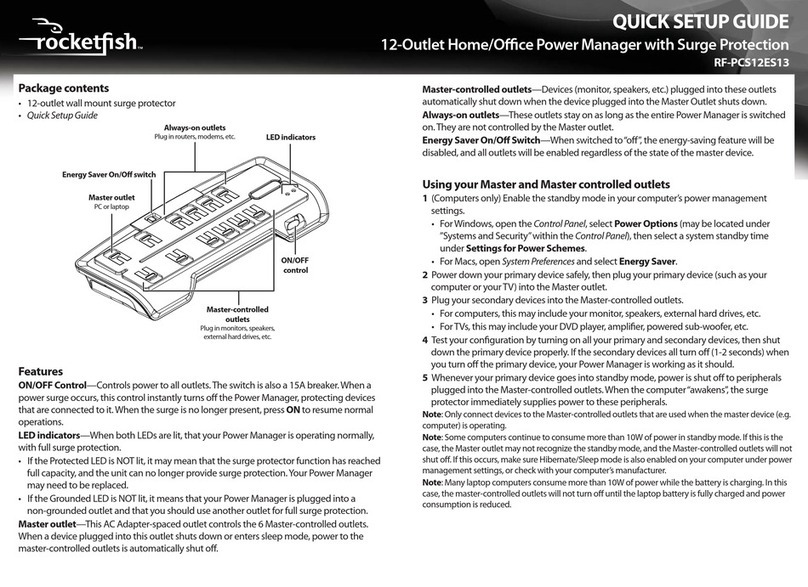 rocketfish™

QUICK SETUP GUIDE

12-Outlet Home/Office Power Manager with Surge Protection

RF-PCS12ES13

Package contents

• 12-outlet wall mount surge protector
• Quick Setup Guide

Always-on outlets
Plug in routers, modems, etc.

LED indicators

Energy Saver On/Off switch

Master outlet
PC or laptop

ON/OFF control

Master-controlled outlets
Plug in monitors, speakers, external hard drives, etc.

Features

ON/OFF Control—Controls power to all outlets. The switch is also a 15A breaker. When a power surge occurs, this control instantly turns off the Power Manager, protecting devices that are connected to it. When the surge is no longer present, press ON to resume normal operations.

LED indicators—When both LEDs are lit, that your Power Manager is operating normally, with full surge protection.

• If the Protected LED is NOT lit, it may mean that the surge protector function has reached full capacity, and the unit can no longer provide surge protection. Your Power Manager may need to be replaced.
• If the Grounded LED is NOT lit, it means that your Power Manager is plugged into a non-grounded outlet and that you should use another outlet for full surge protection.

Master outlet—This AC Adapter-spaced outlet controls the 6 Master-controlled outlets. When a device plugged into this outlet shuts down or enters sleep mode, power to the master-controlled outlets is automatically shut off.

Master-controlled outlets—Devices (monitor, speakers, etc.) plugged into these outlets automatically shut down when the device plugged into the Master Outlet shuts down.

Always-on outlets—These outlets stay on as long as the entire Power Manager is switched on. They are not controlled by the Master outlet.

Energy Saver On/Off Switch—When switched to "off", the energy-saving feature will be disabled, and all outlets will be enabled regardless of the state of the master device.

Using your Master and Master controlled outlets

1 (Computers only) Enable the standby mode in your computer's power management settings.
• For Windows, open the Control Panel, select Power Options (may be located under "Systems and Security" within the Control Panel), then select a system standby time under Settings for Power Schemes.
• For Macs, open System Preferences and select Energy Saver.
2 Power down your primary device safely, then plug your primary device (such as your computer or your TV) into the Master outlet.
3 Plug your secondary devices into the Master-controlled outlets.
• For computers, this may include your monitor, speakers, external hard drives, etc.
• For TVs, this may include your DVD player, amplifier, powered sub-woofer, etc.
4 Test your configuration by turning on all your primary and secondary devices, then shut down the primary device properly. If the secondary devices all turn off (1-2 seconds) when you turn off the primary device, your Power Manager is working as it should.
5 Whenever your primary device goes into standby mode, power is shut off to peripherals plugged into the Master-controlled outlets. When the computer "awakens", the surge protector immediately supplies power to these peripherals.

Note: Only connect devices to the Master-controlled outlets that are used when the master device (e.g. computer) is operating.

Note: Some computers continue to consume more than 10W of power in standby mode. If this is the case, the Master outlet may not recognize the standby mode, and the Master-controlled outlets will not shut off. If this occurs, make sure Hibernate/Sleep mode is also enabled on your computer under power management settings, or check with your computer's manufacturer.

Note: Many laptop computers consume more than 10W of power while the battery is charging. In this case, the master-controlled outlets will not turn off until the laptop battery is fully charged and power consumption is reduced.