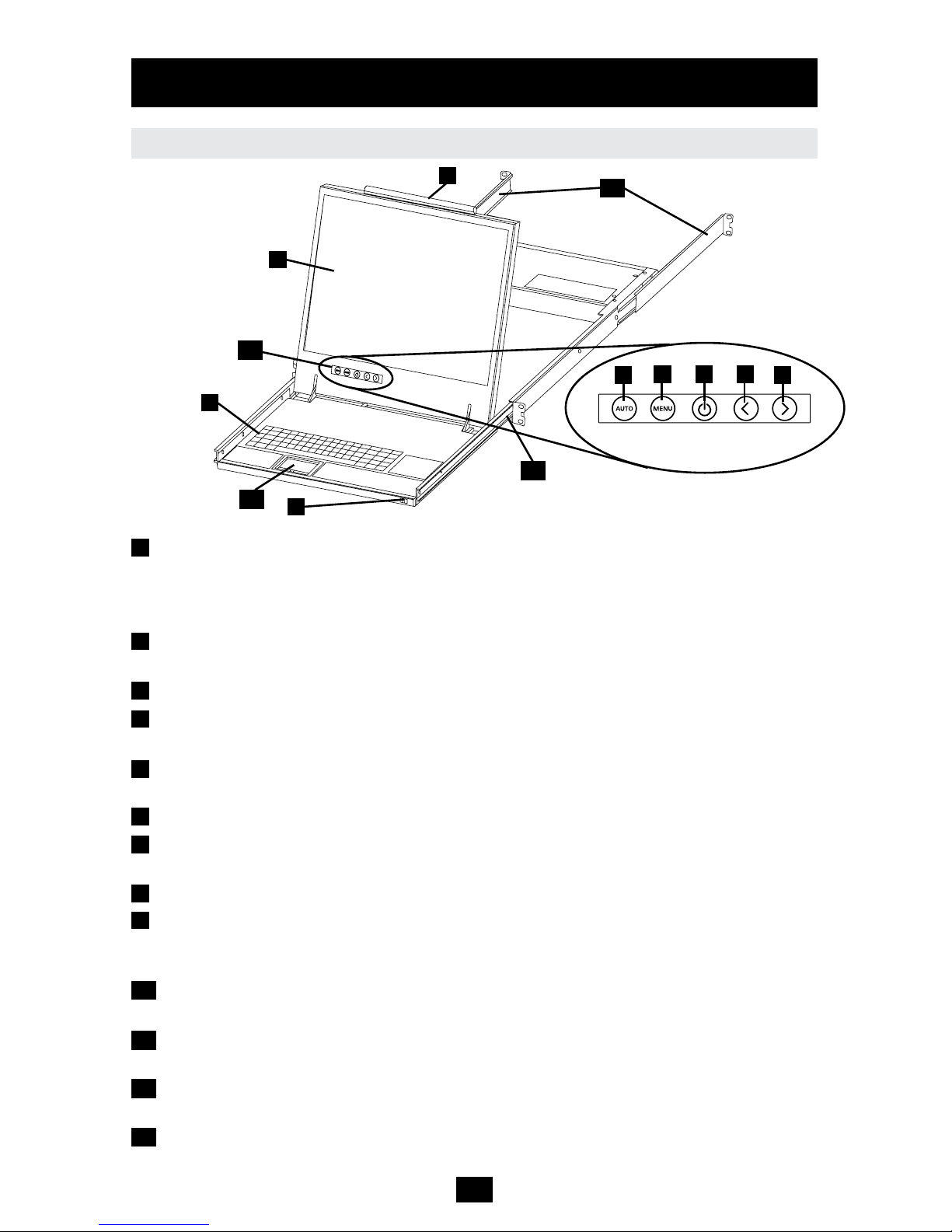 AUTO

MENU