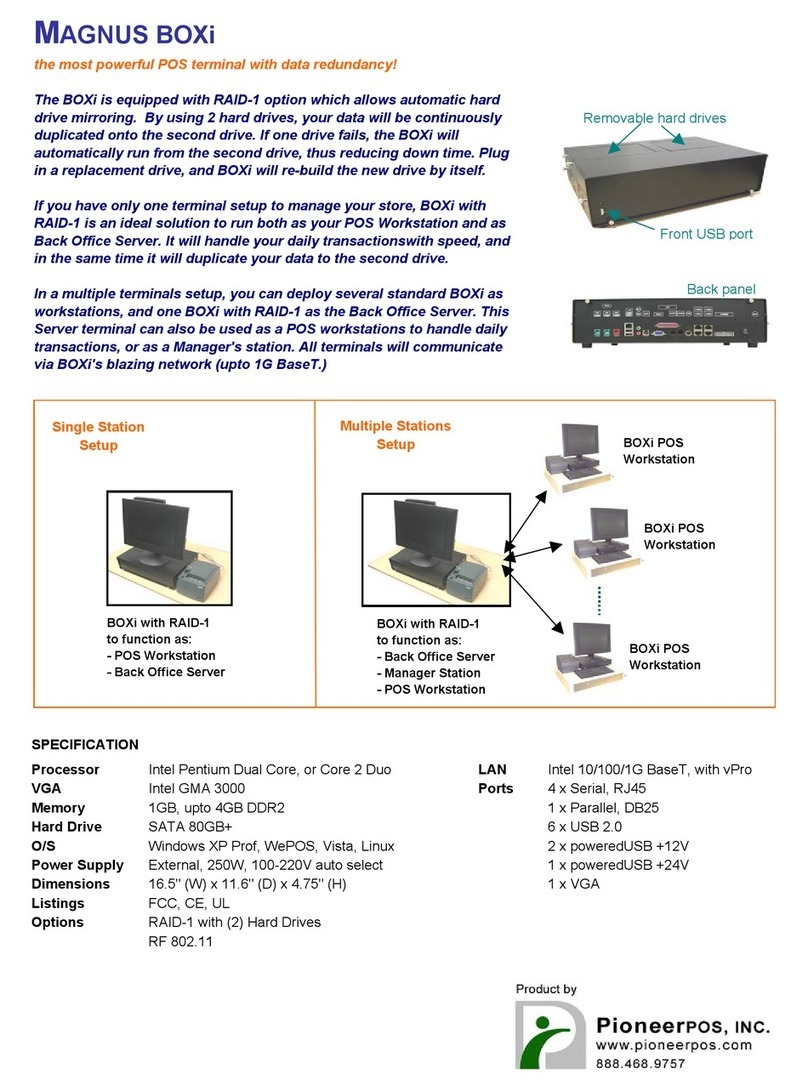 MAGNUS BOXi

the most powerful POS terminal with data redundancy!

The BOXi is equipped with RAID-1 option which allows automatic hard drive mirroring. By using 2 hard drives, your data will be continuously duplicated onto the second drive. If one drive fails, the BOXi will automatically run from the second drive, thus reducing down time. Plug in a replacement drive, and BOXi will re-build the new drive by itself.

If you have only one terminal setup to manage your store, BOXi with RAID-1 is an ideal solution to run both as your POS Workstation and as Back Office Server. It will handle your daily transactionswith speed, and in the same time it will duplicate your data to the second drive.

In a multiple terminals setup, you can deploy several standard BOXi as workstations, and one BOXi with RAID-1 as the Back Office Server. This Server terminal can also be used as a POS workstations to handle daily transactions, or as a Manager's station. All terminals will communicate via BOXi's blazing network (upto 1G BaseT.)

Removable hard drives

Front USB port

Back panel

Single Station Setup

BOXi with RAID-1 to function as:
- POS Workstation
- Back Office Server

Multiple Stations Setup

BOXi with RAID-1 to function as:
- Back Office Server
- Manager Station
- POS Workstation

BOXi POS Workstation

BOXi POS Workstation

BOXi POS Workstation

SPECIFICATION

| | |
|---|---|
| Processor | Intel Pentium Dual Core, or Core 2 Duo |
| VGA | Intel GMA 3000 |
| Memory | 1GB, upto 4GB DDR2 |
| Hard Drive | SATA 80GB+ |
| O/S | Windows XP Prof, WePOS, Vista, Linux |
| Power Supply | External, 250W, 100-220V auto select |
| Dimensions | 16.5'' (W) x 11.6'' (D) x 4.75'' (H) |
| Listings | FCC, CE, UL |
| Options | RAID-1 with (2) Hard Drives |
| | RF 802.11 |

| | |
|---|---|
| LAN | Intel 10/100/1G BaseT, with vPro |
| Ports | 4 x Serial, RJ45 |
| | 1 x Parallel, DB25 |
| | 6 x USB 2.0 |
| | 2 x poweredUSB +12V |
| | 1 x poweredUSB +24V |
| | 1 x VGA |

Product by
PioneerPOS, INC.
www.pioneerpos.com
888.468.9757