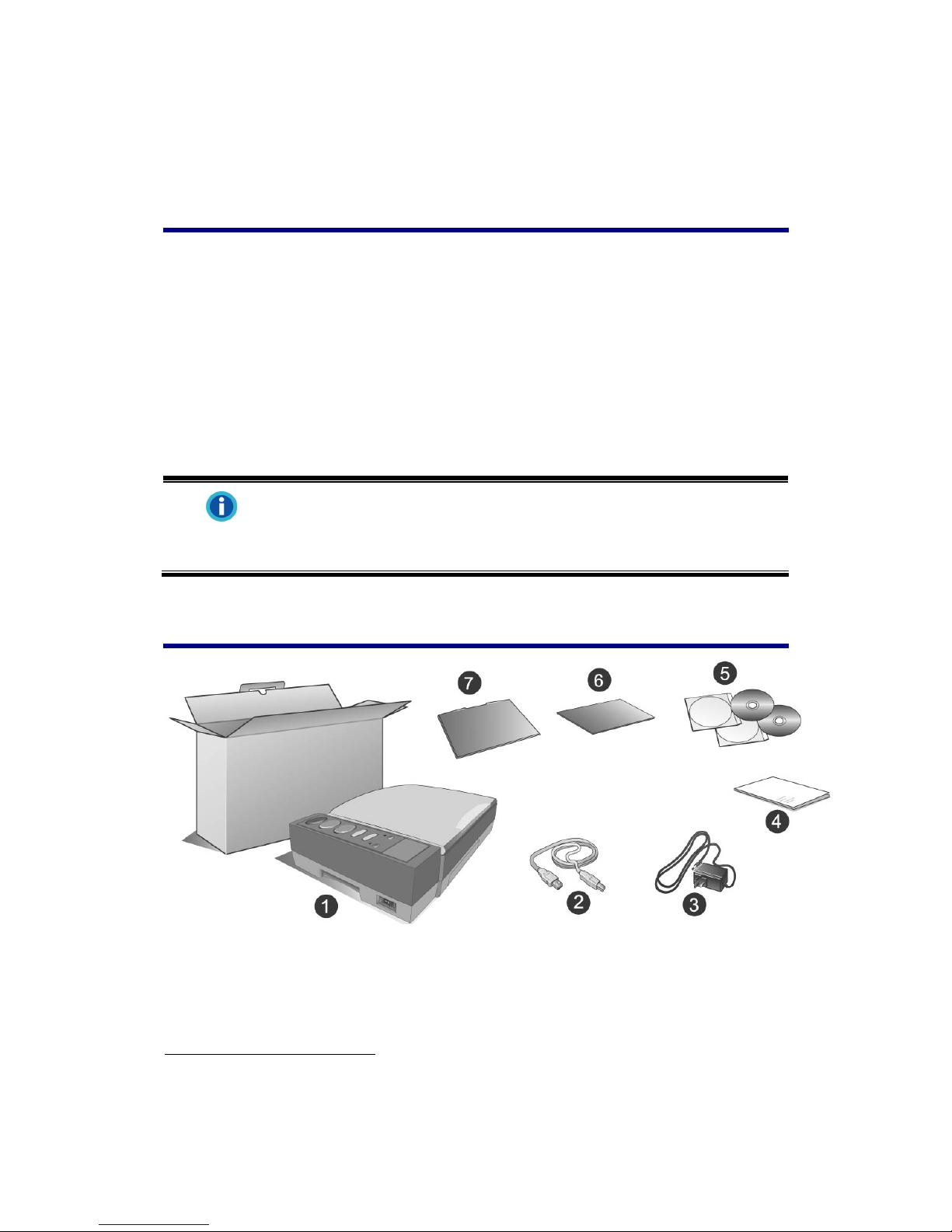 7

6

5

4

1

2

3