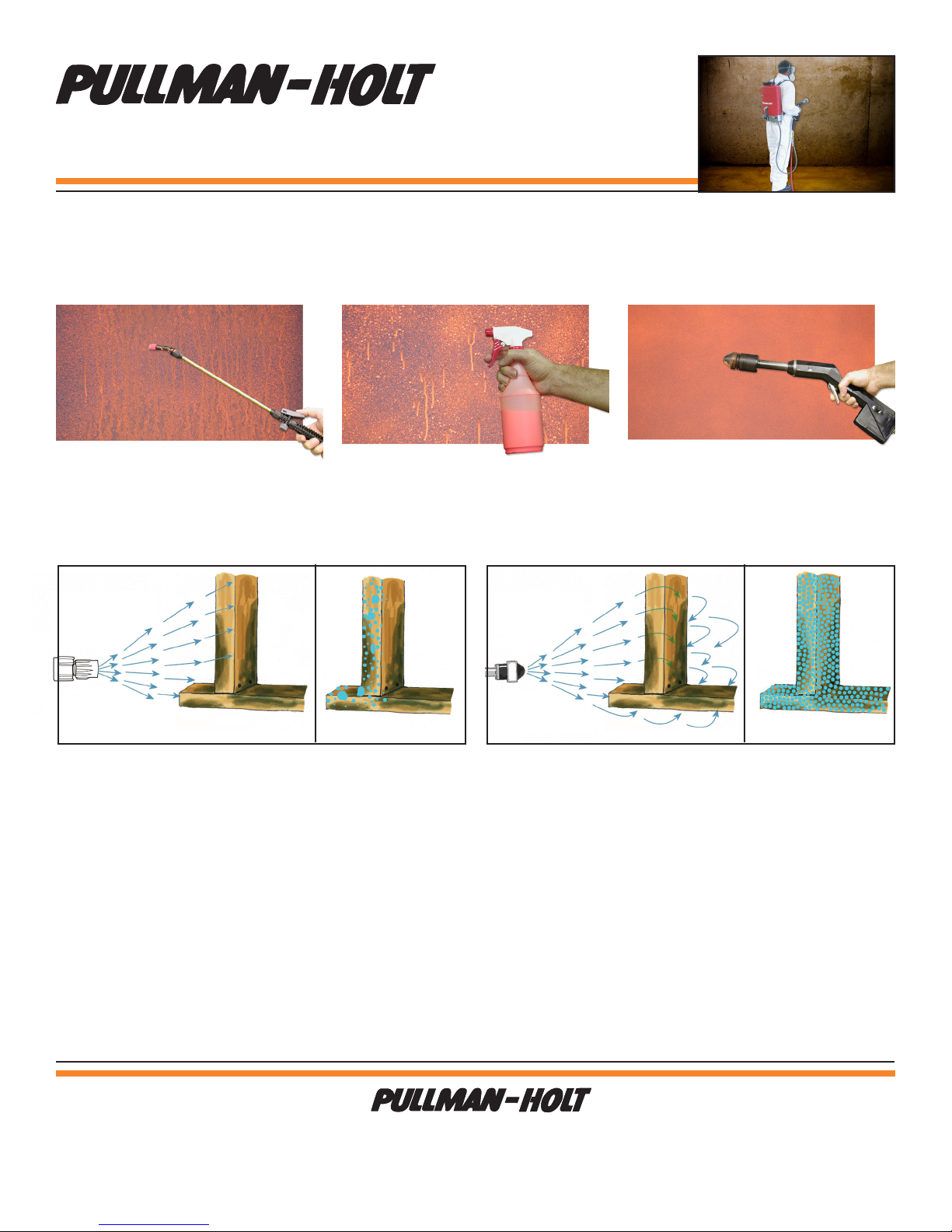 PULLMAN-HOLT

PULLMAN-HOLT