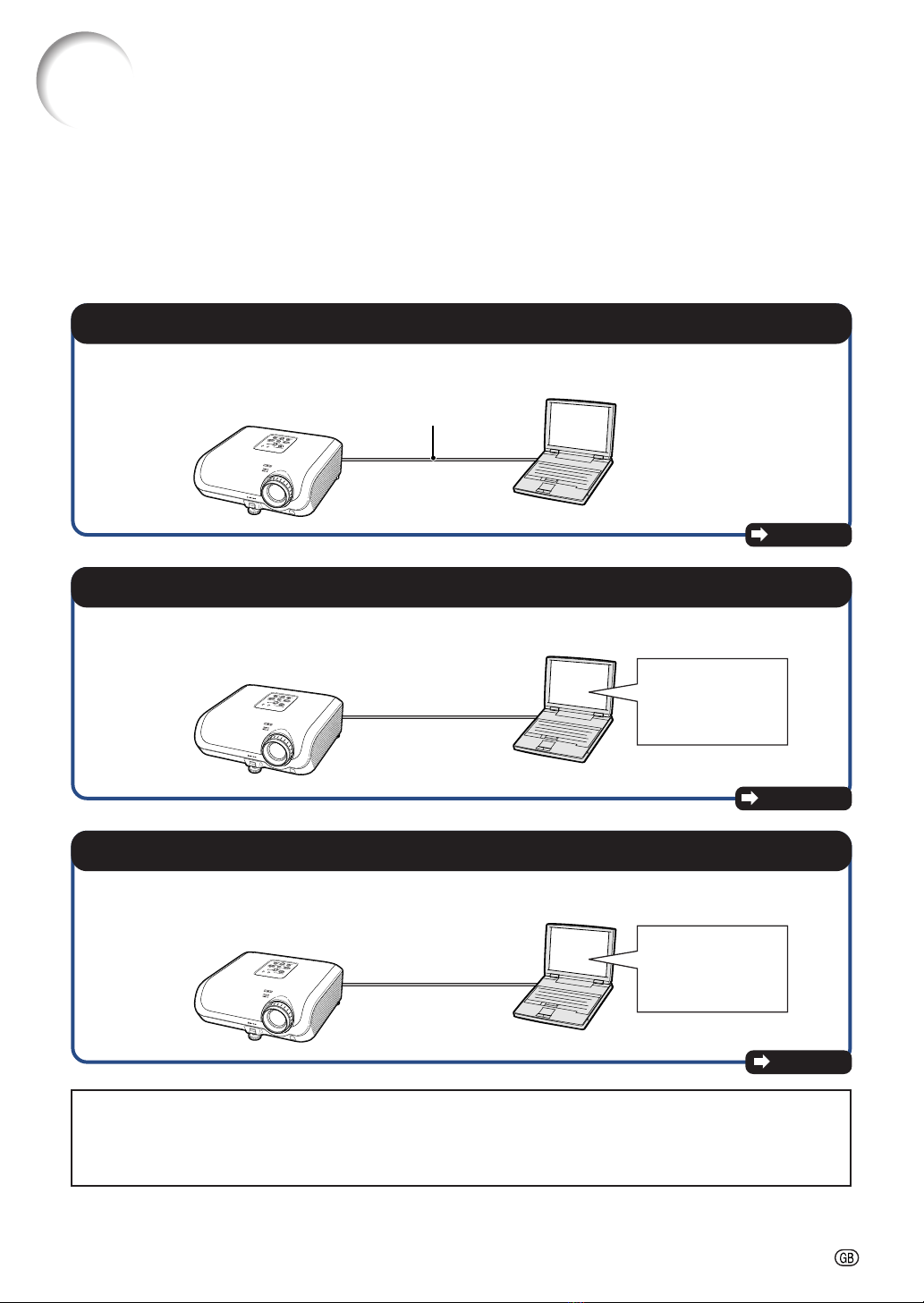 GB