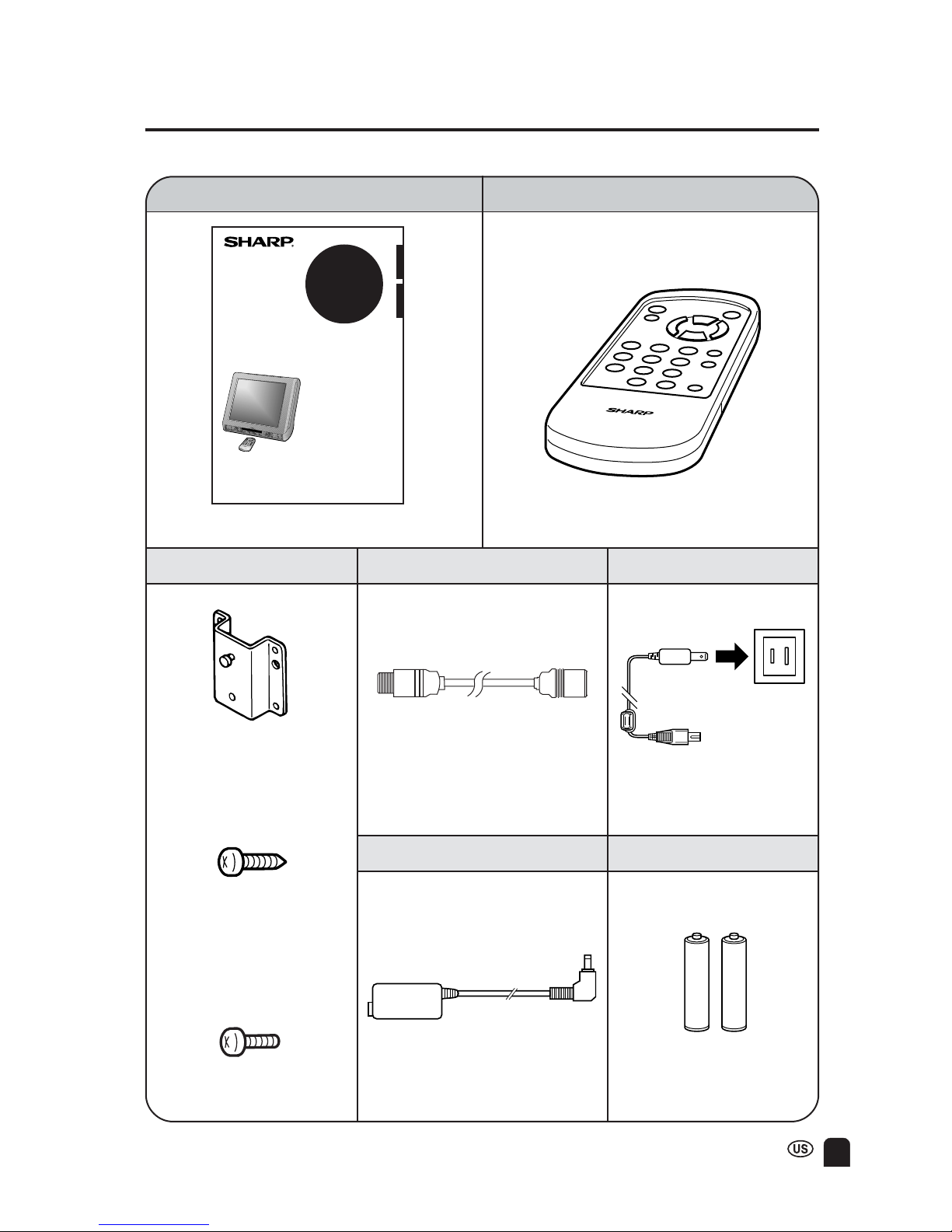 SHARP

SHARP

US