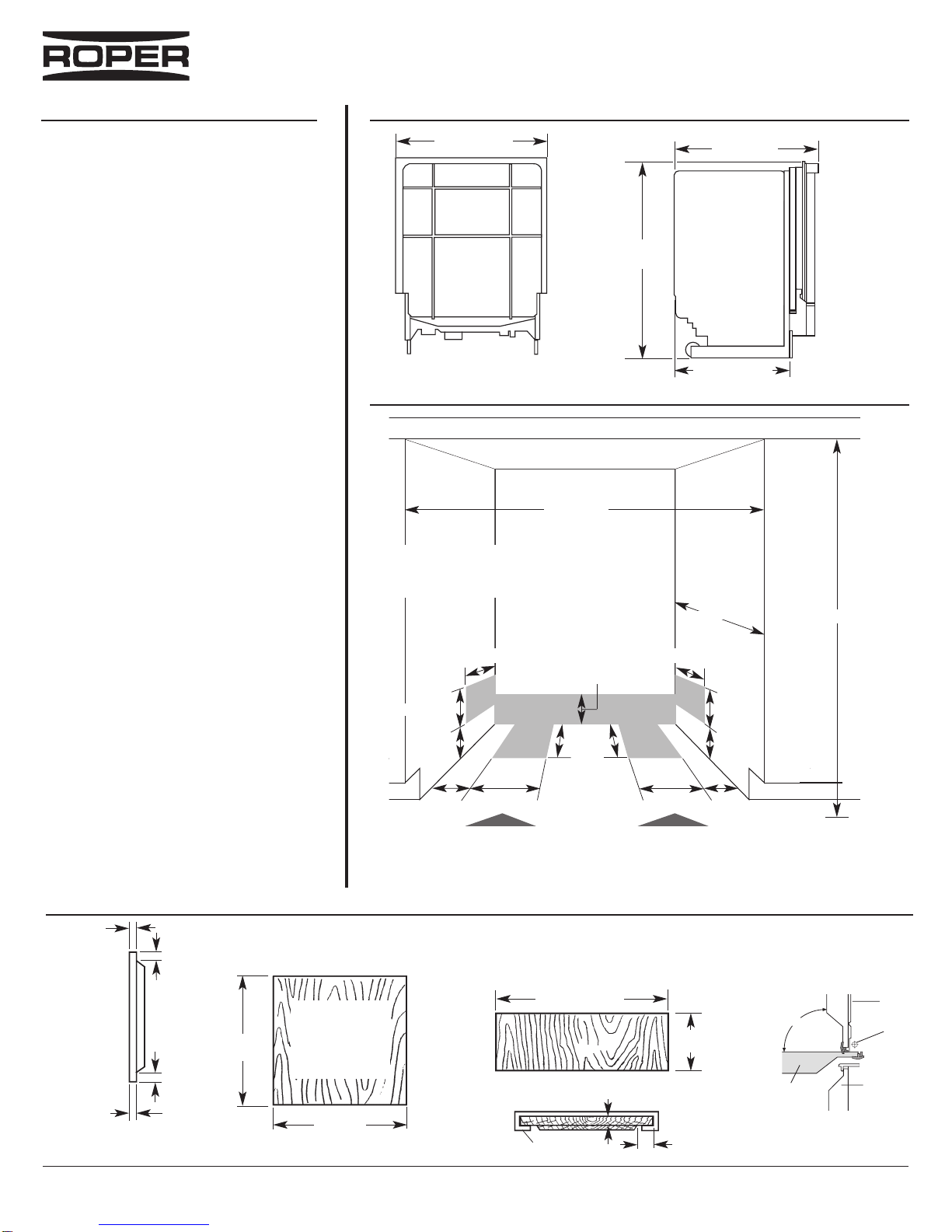 ROPER