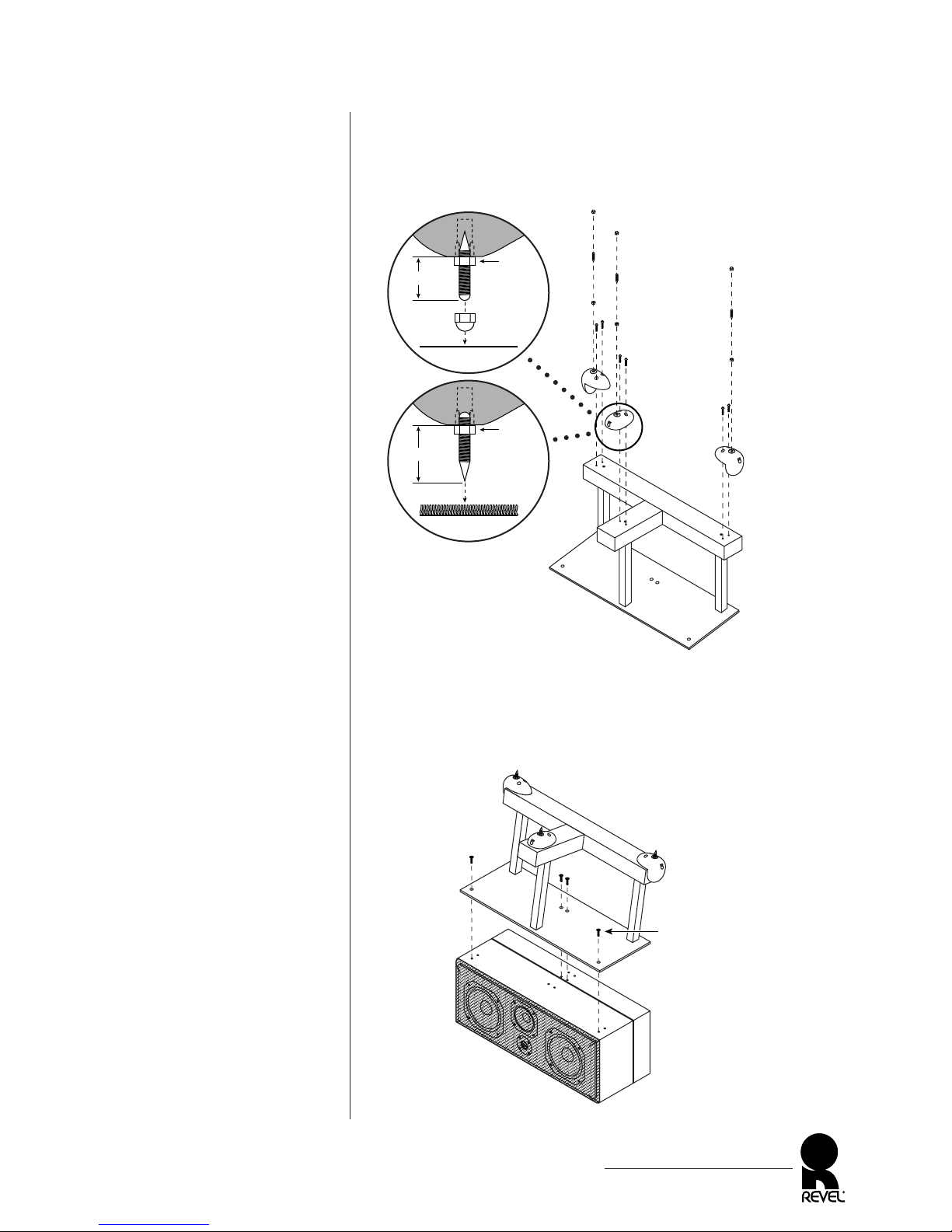 REVEL