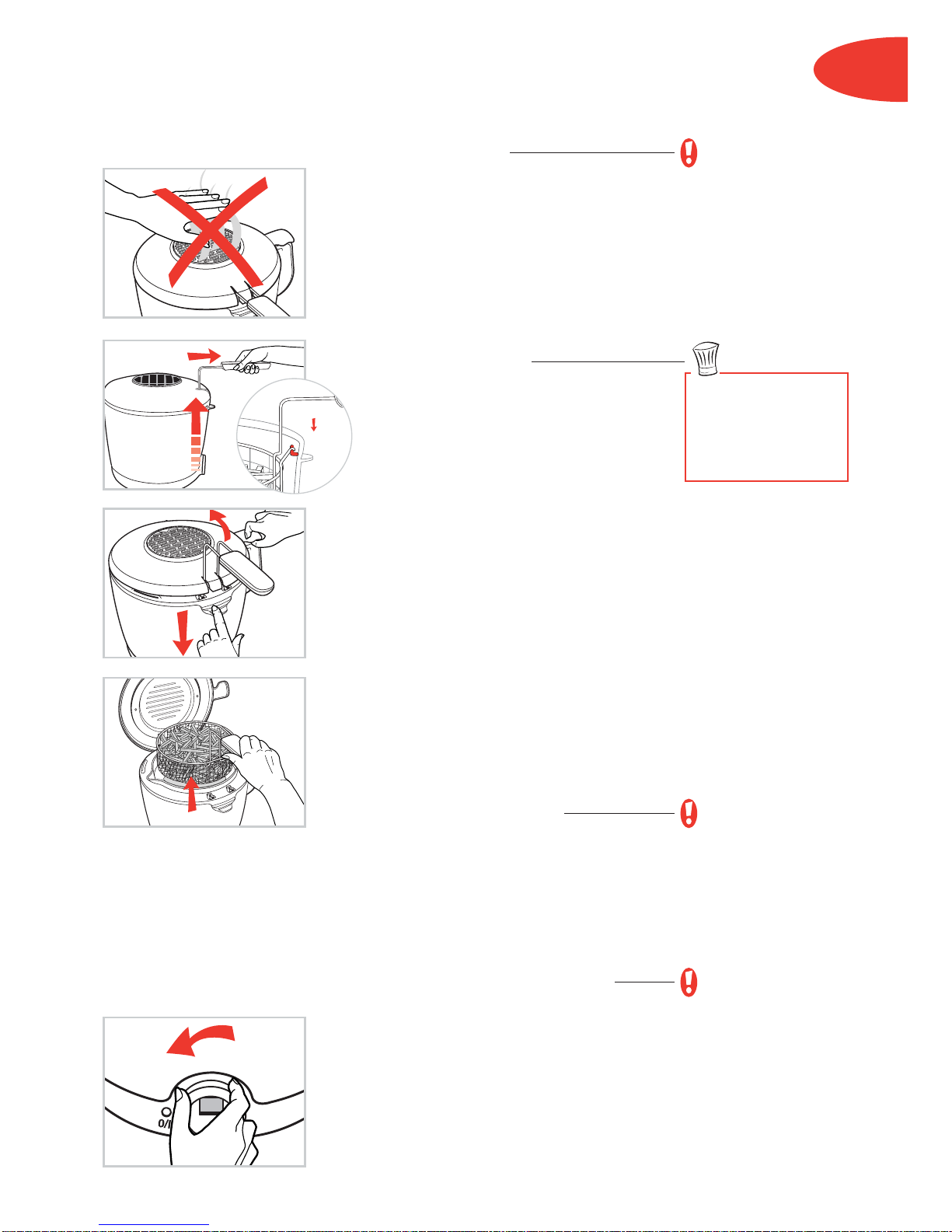 0/I