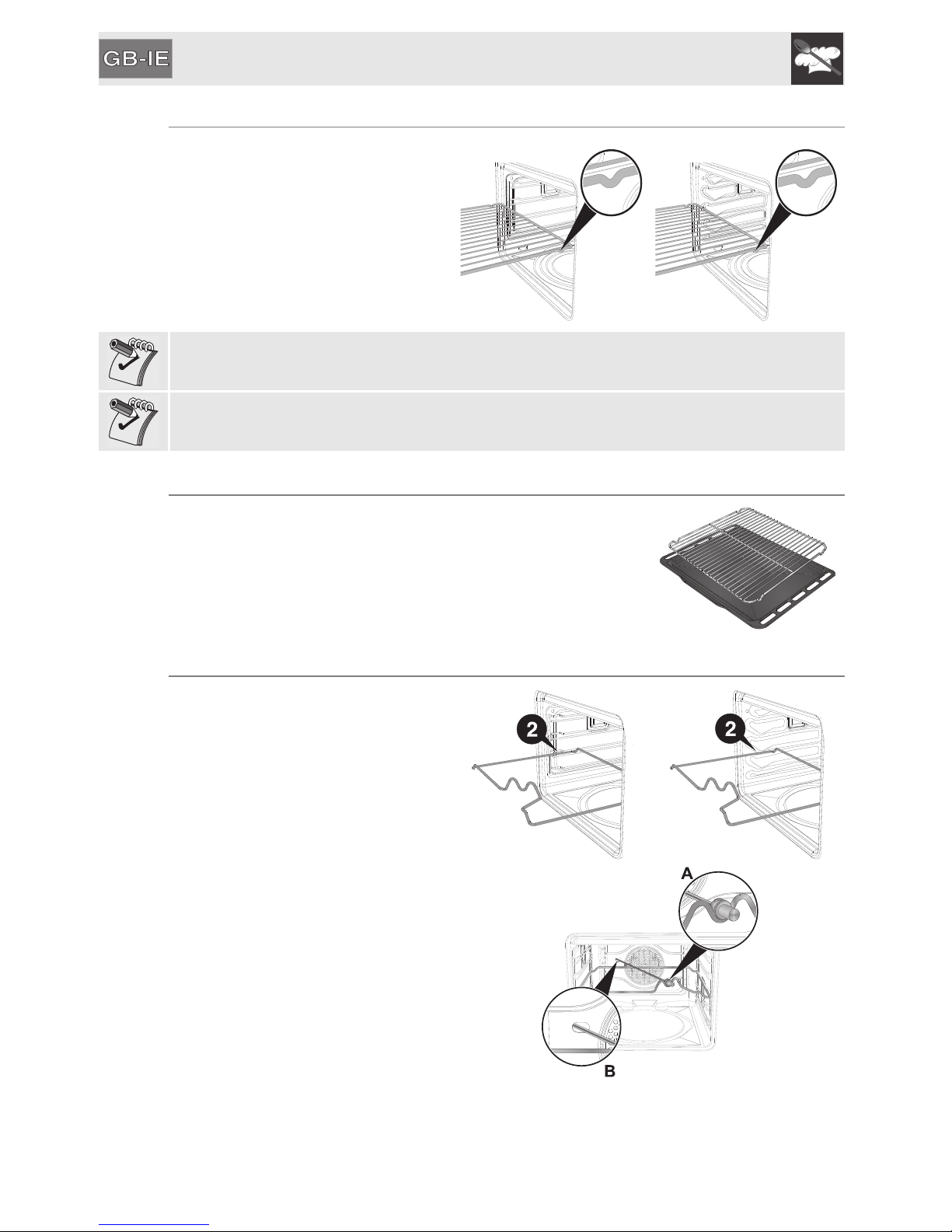 GB-IE

2

2

A

B