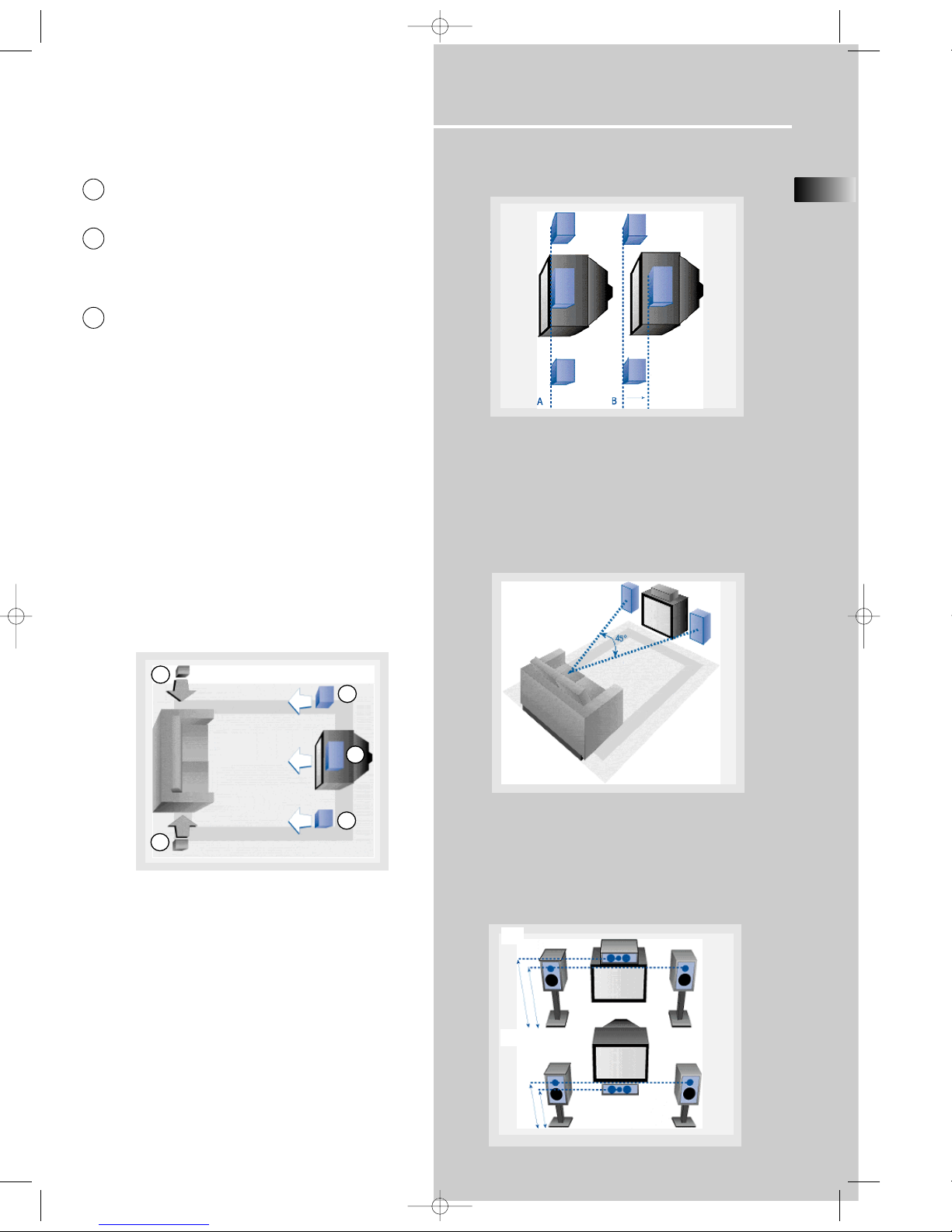 A

B

45°