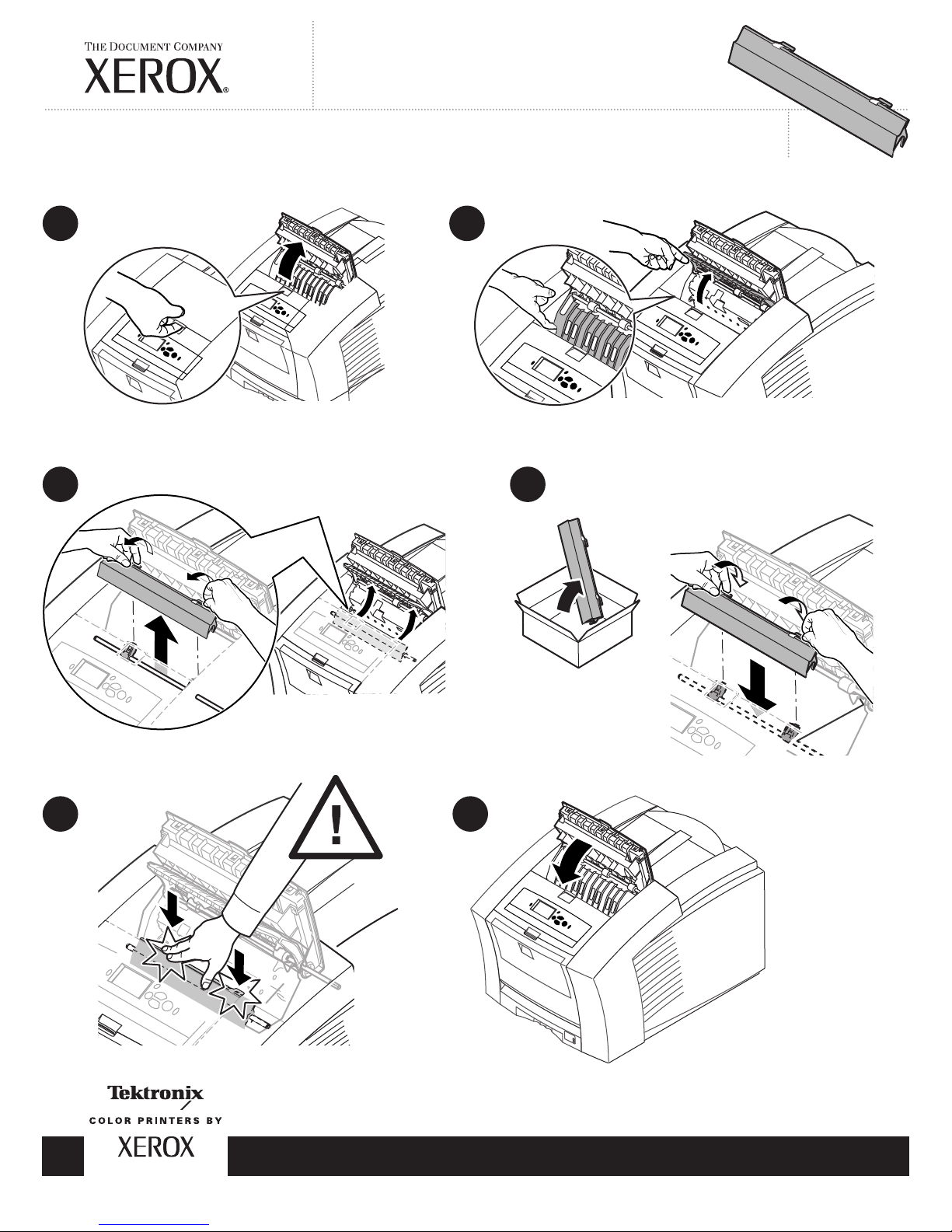 THE DOCUMENT COMPANY
XEROX®

!

Tektronix
COLOR PRINTERS BY
XEROX