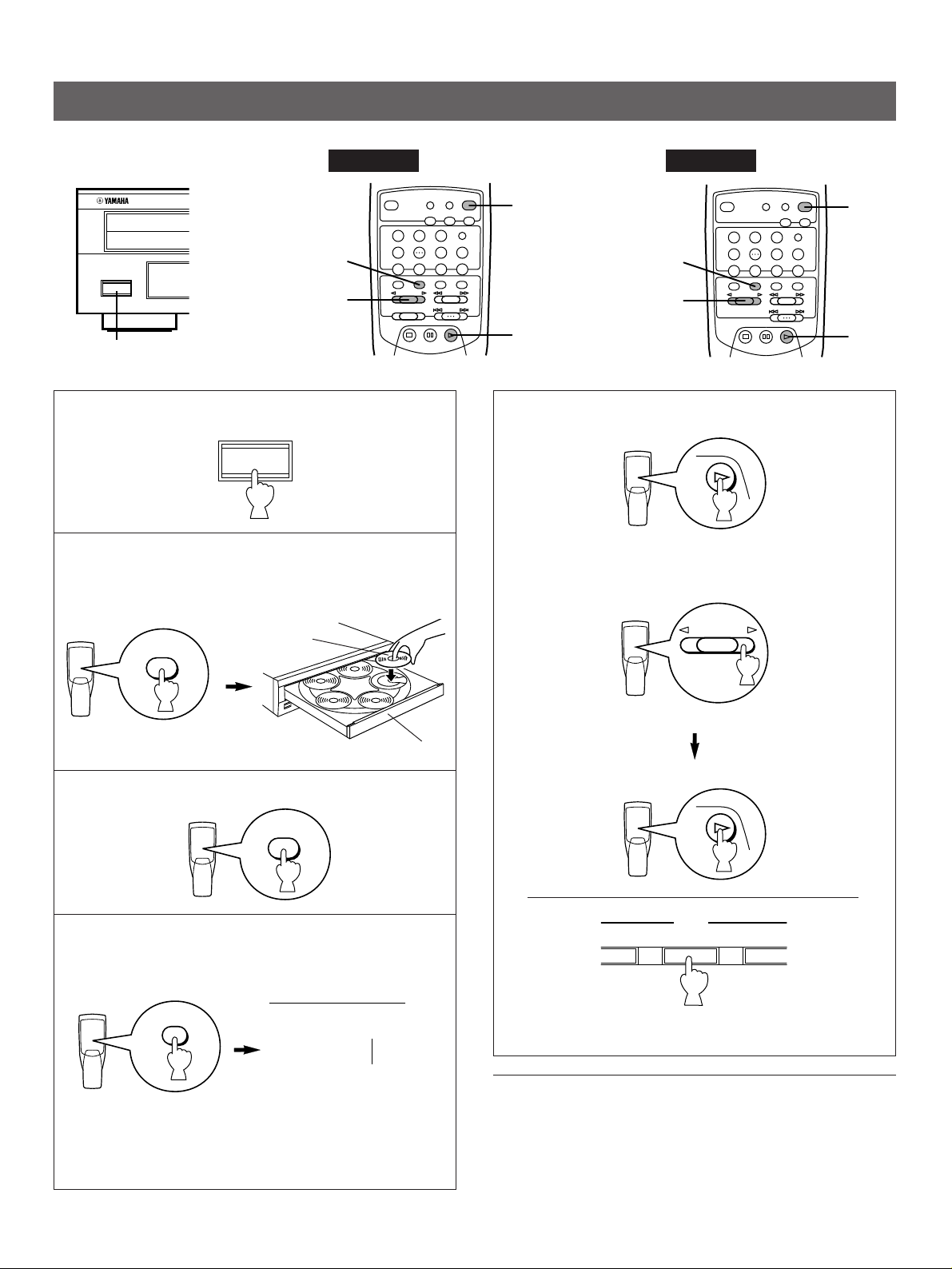 YAMAHA