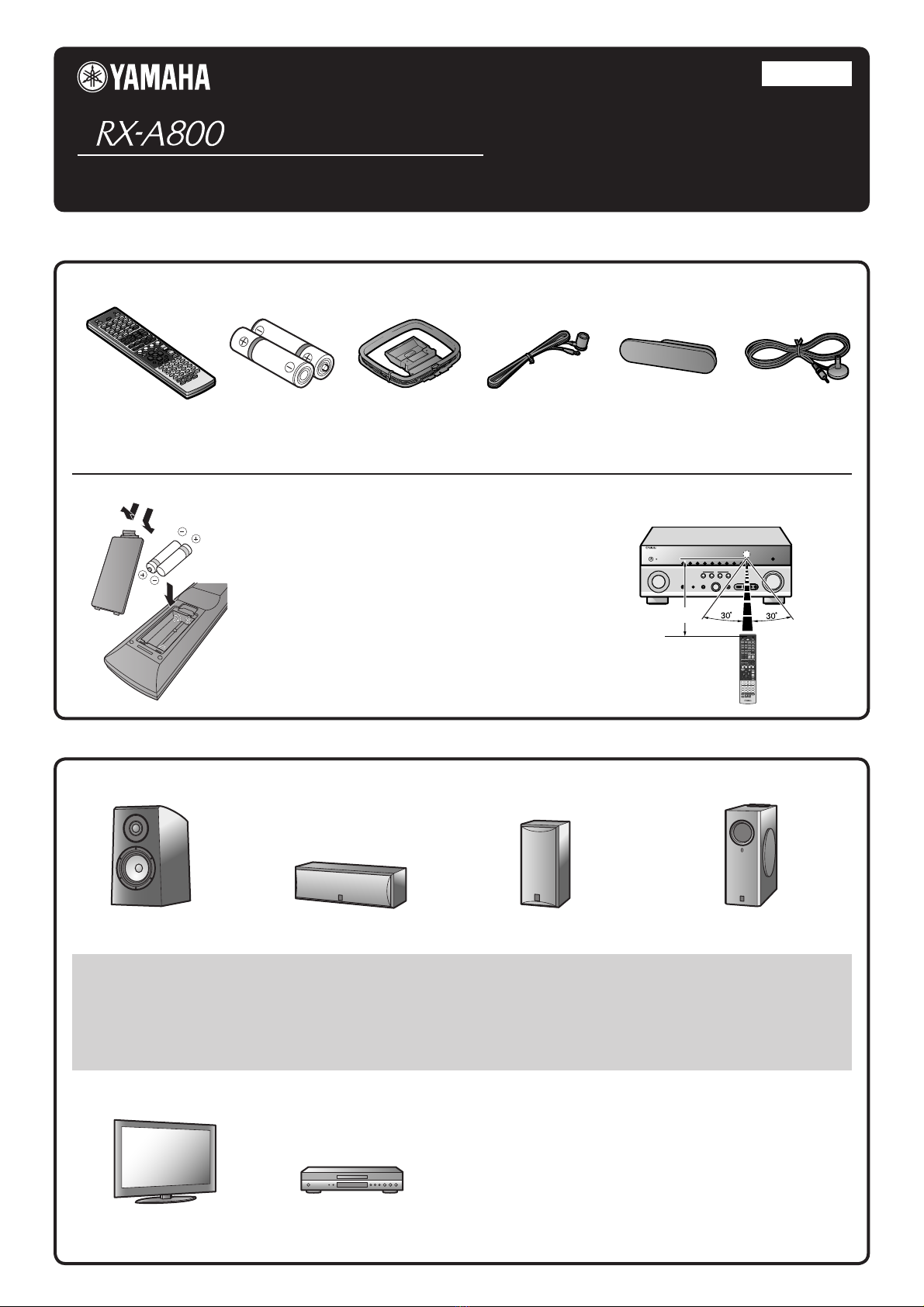 YAMAHA

RX-A800

30°

30°