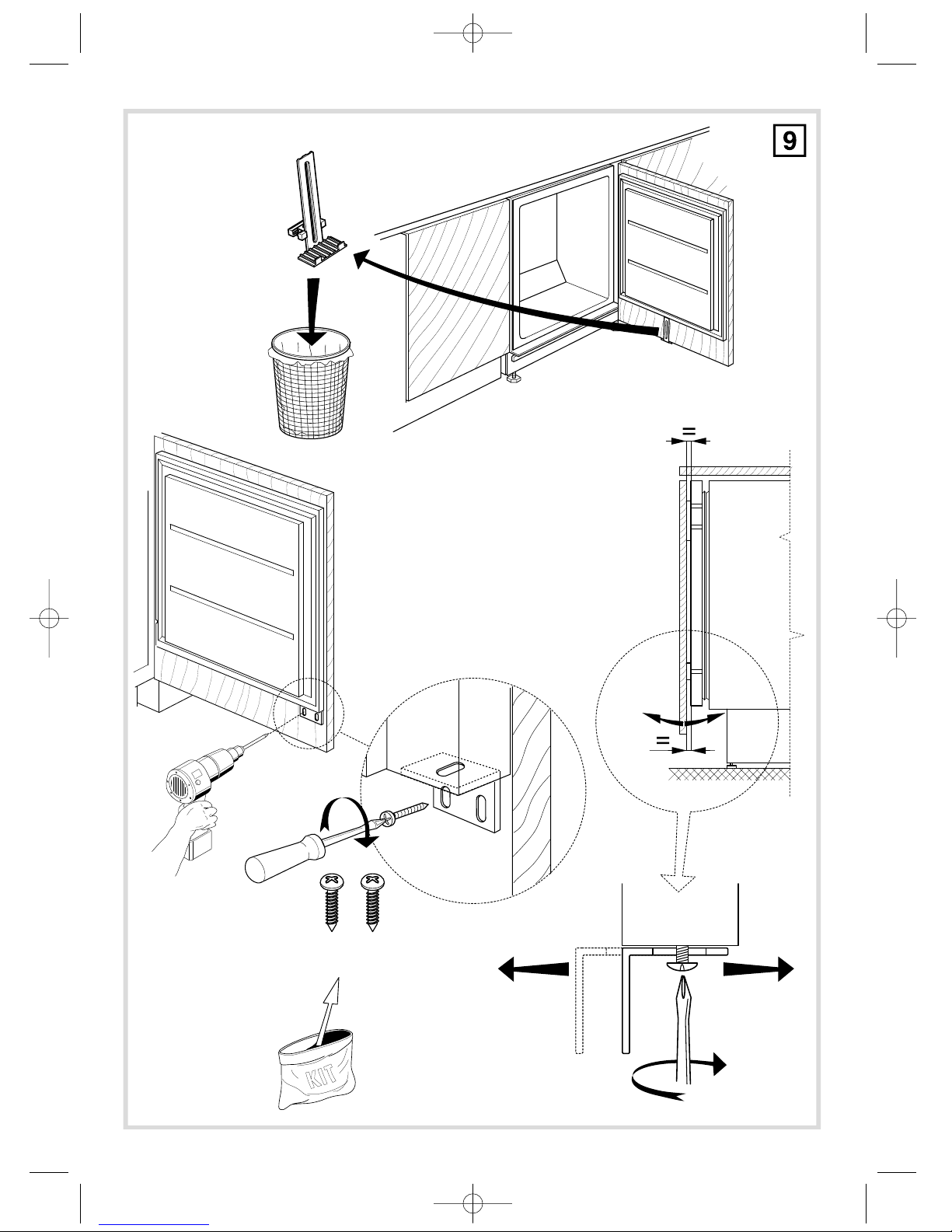 9

=

=

KIT